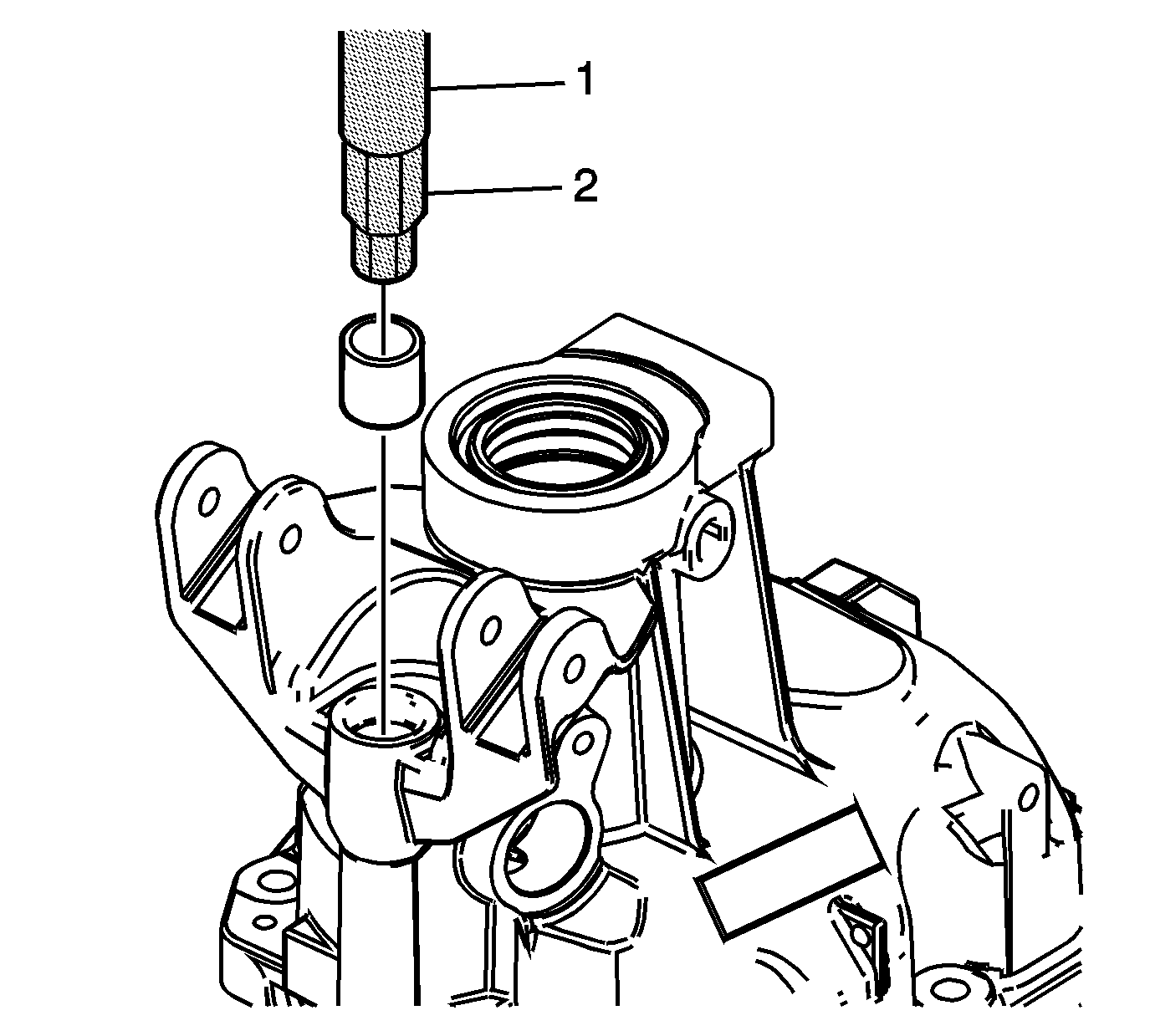 1
2