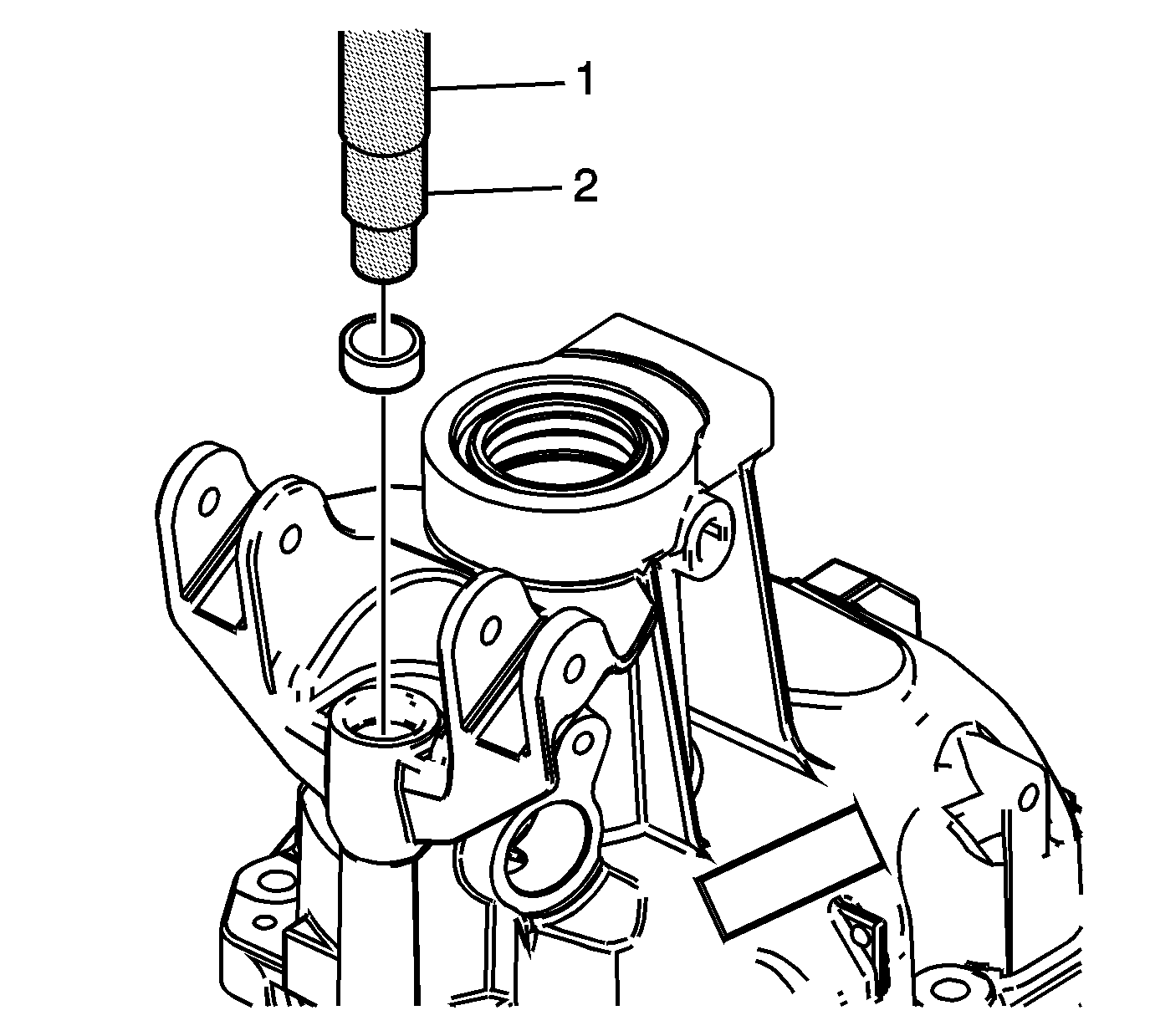 1
2