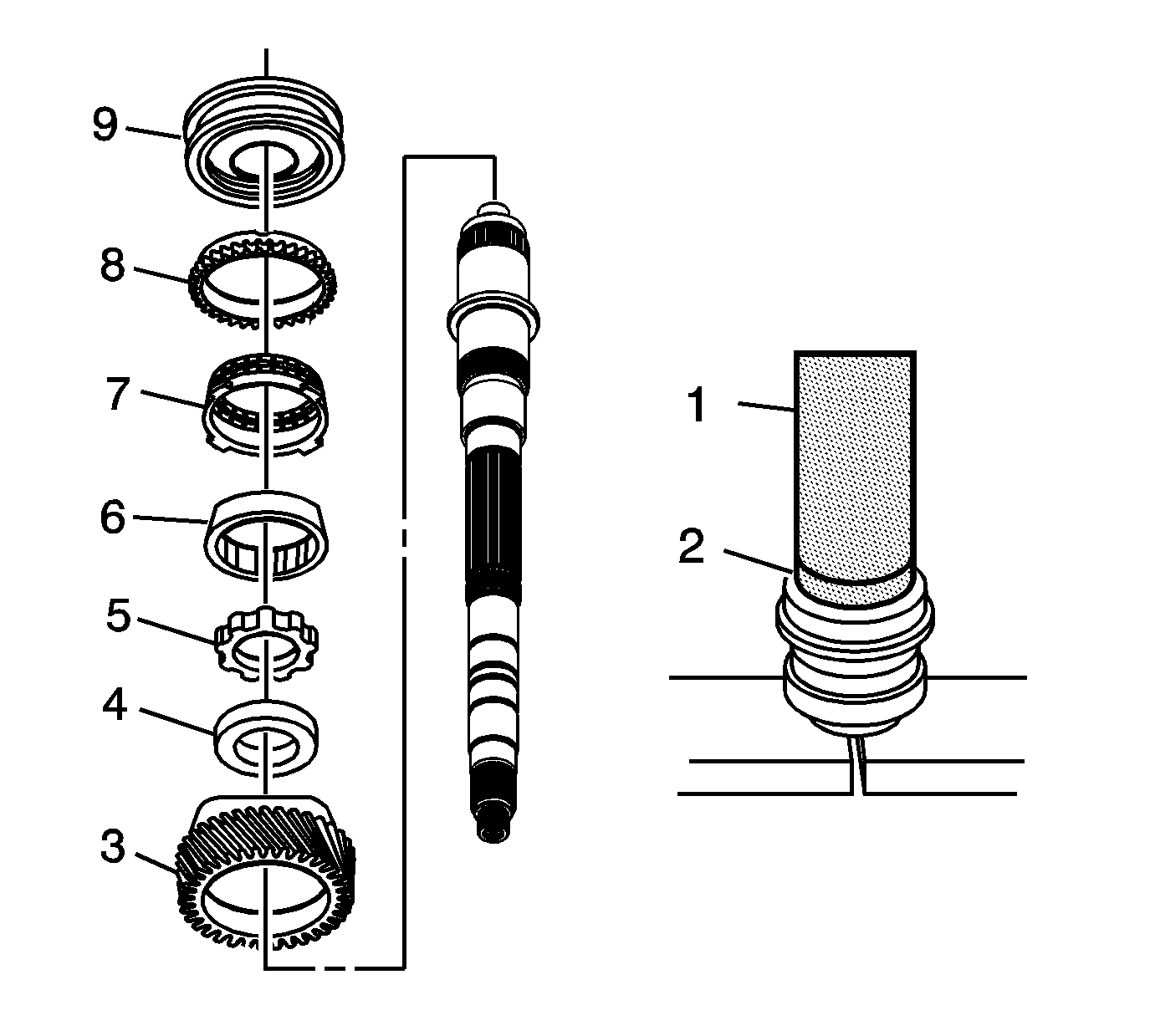 9
8
7
6
5
4
3
1
2