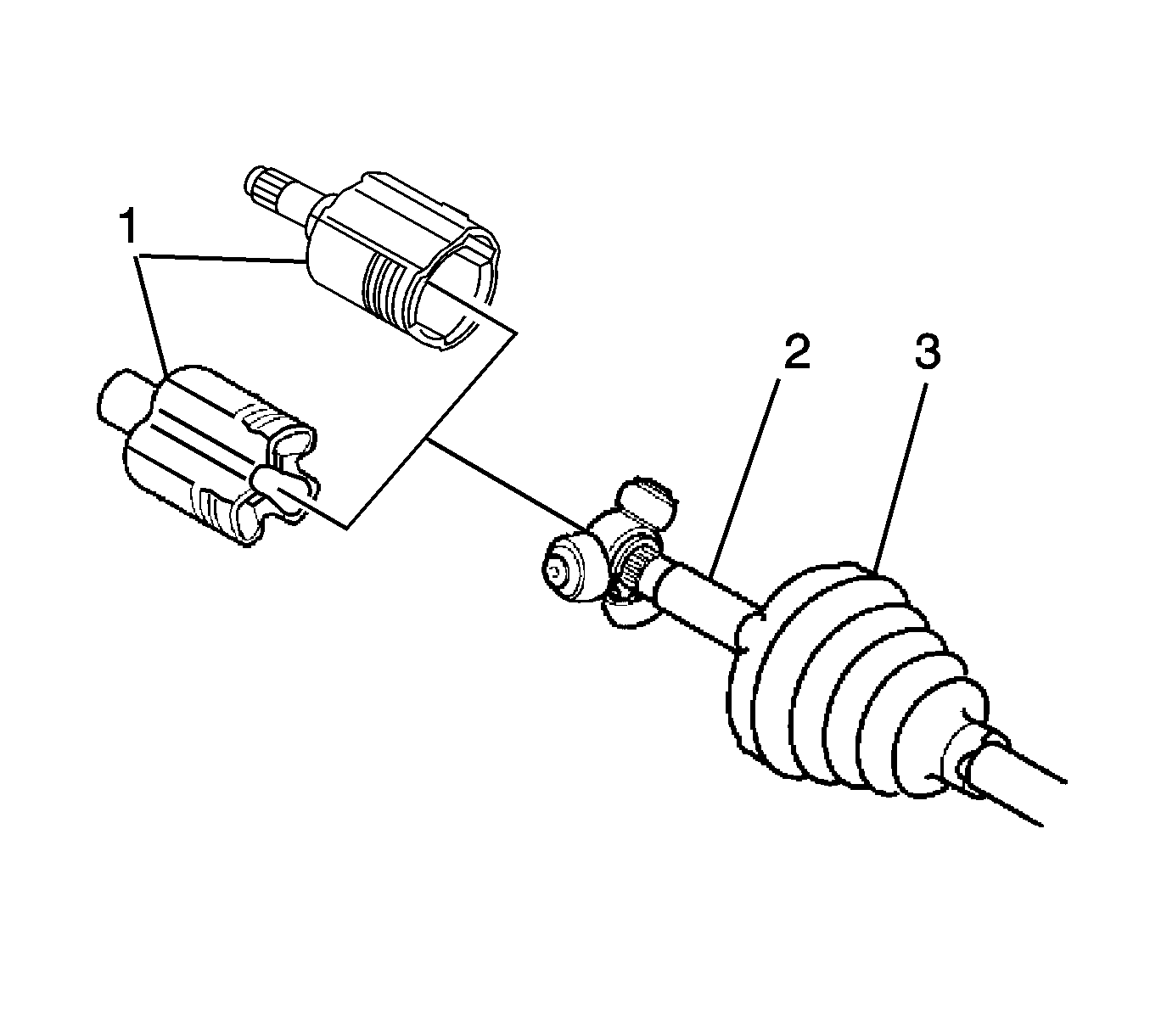 1
2
3