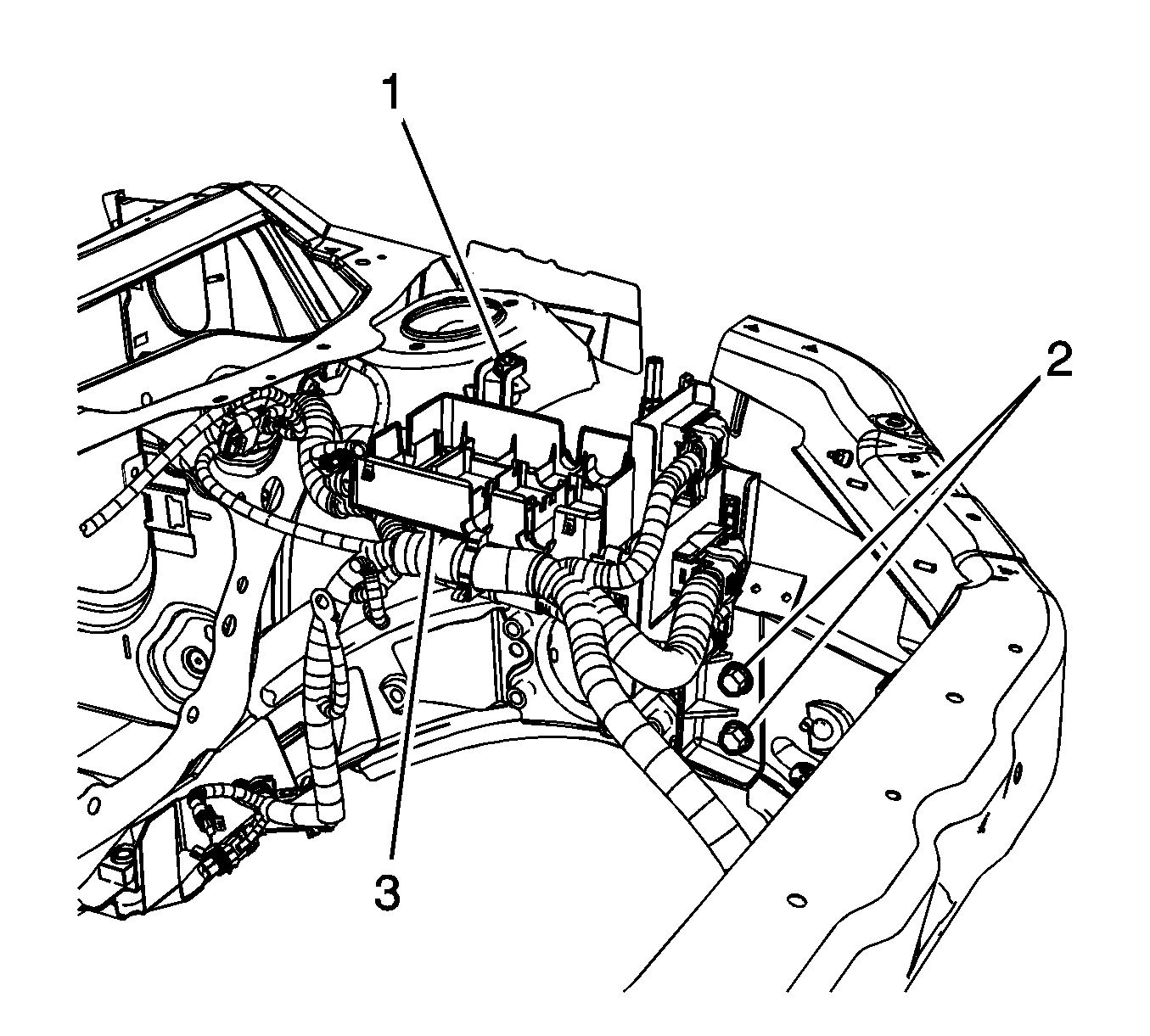 1
2
3