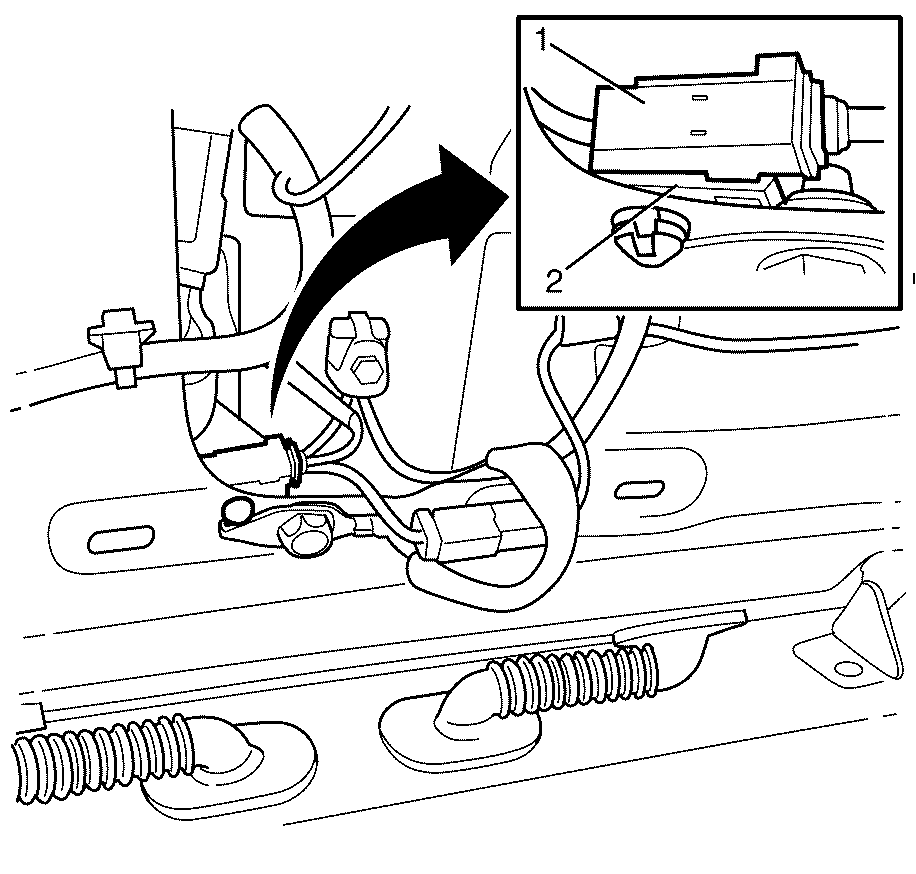 1
2