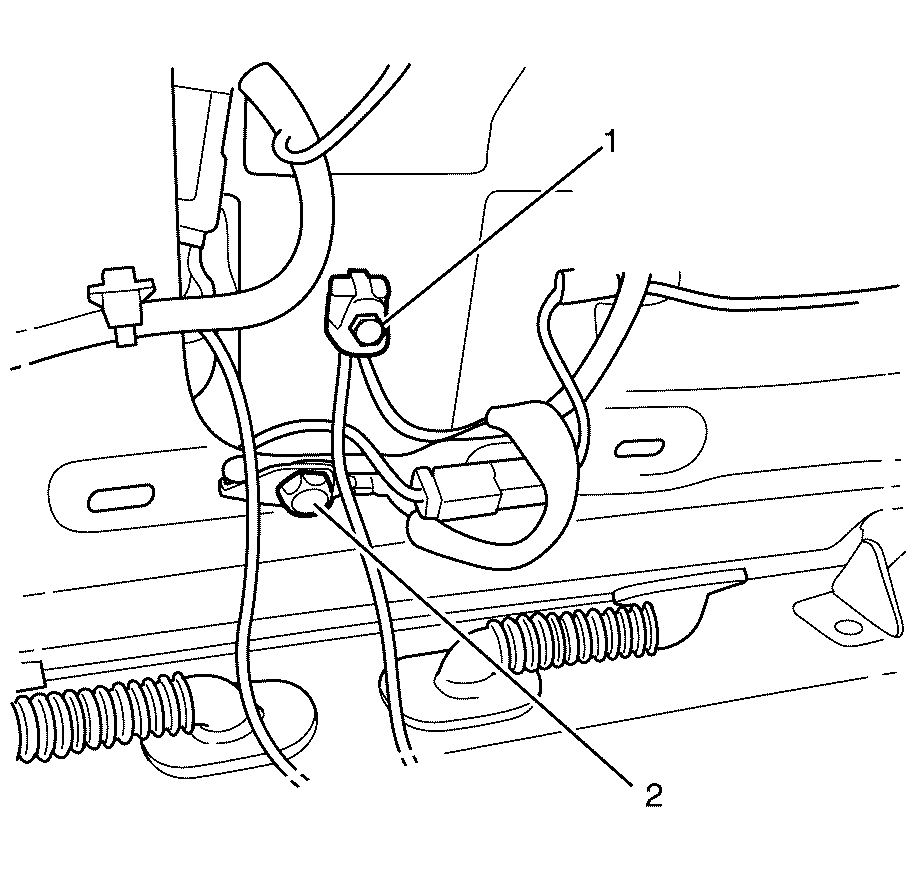 1
2