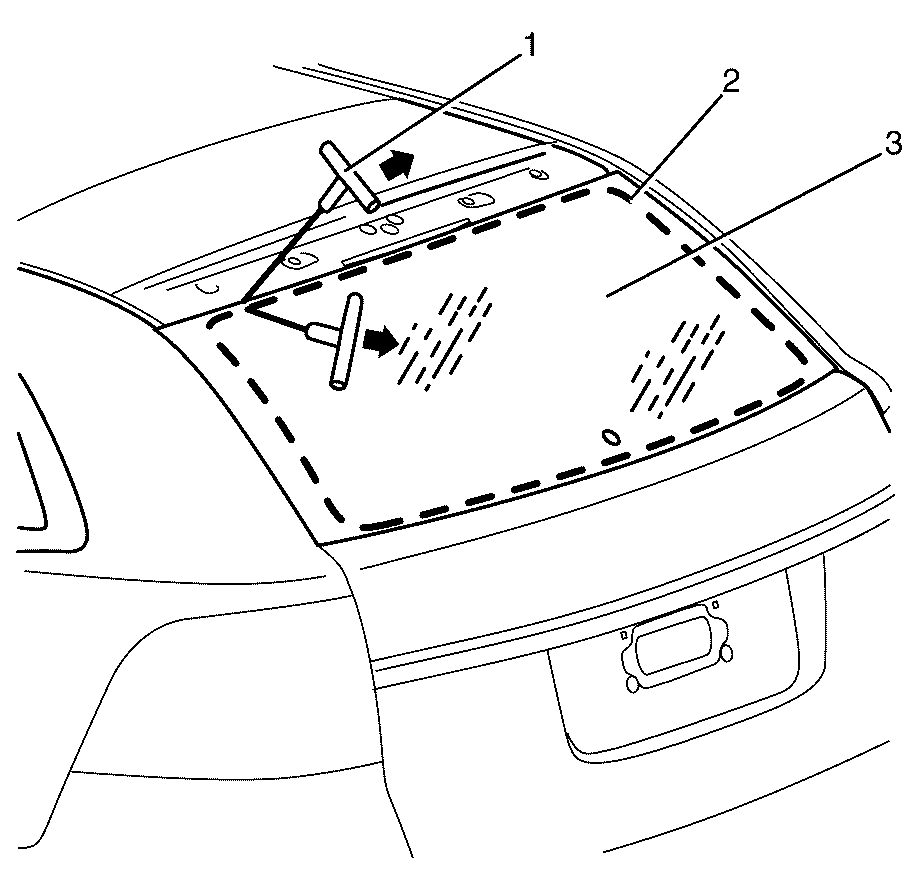 1
2
3