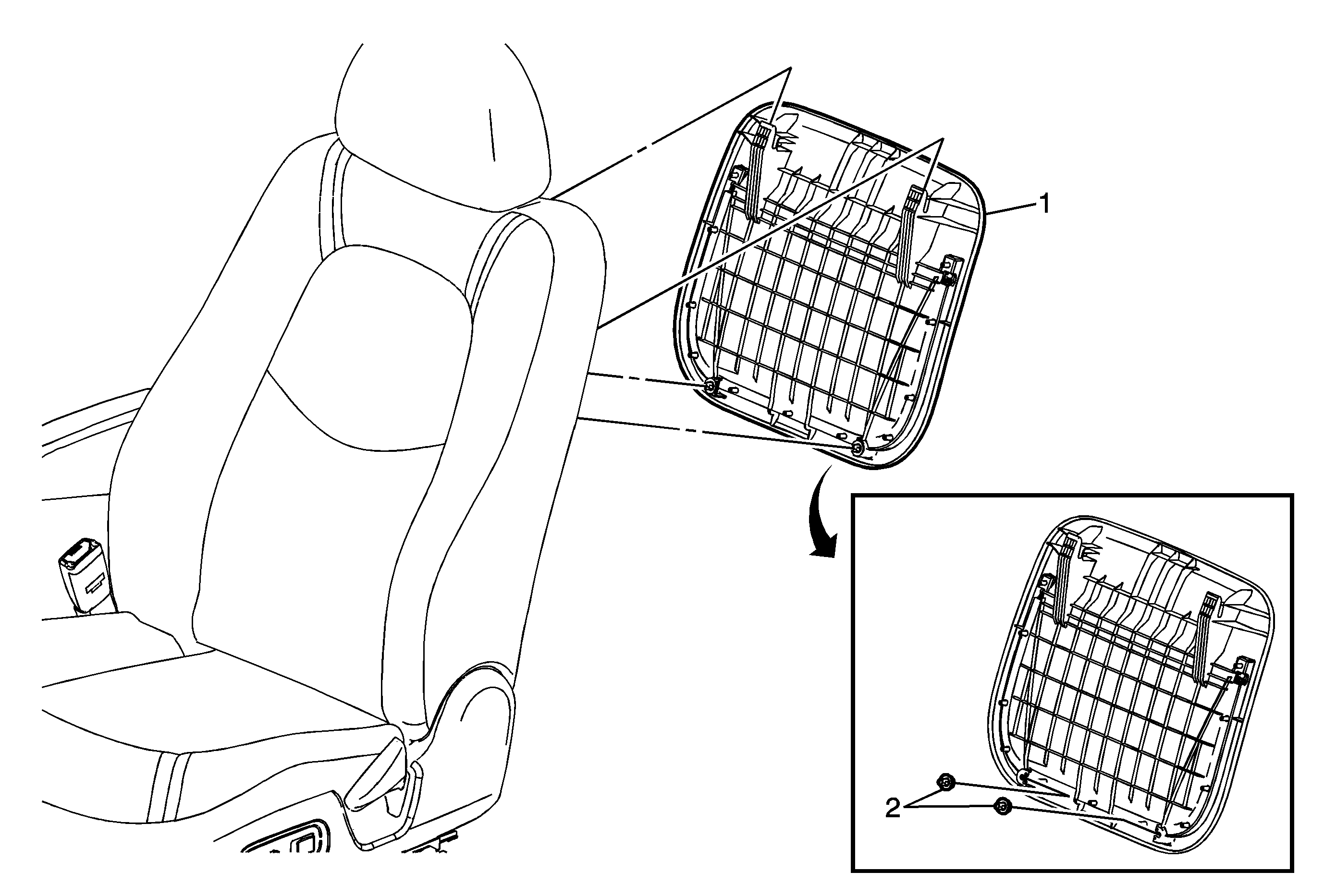 1

2