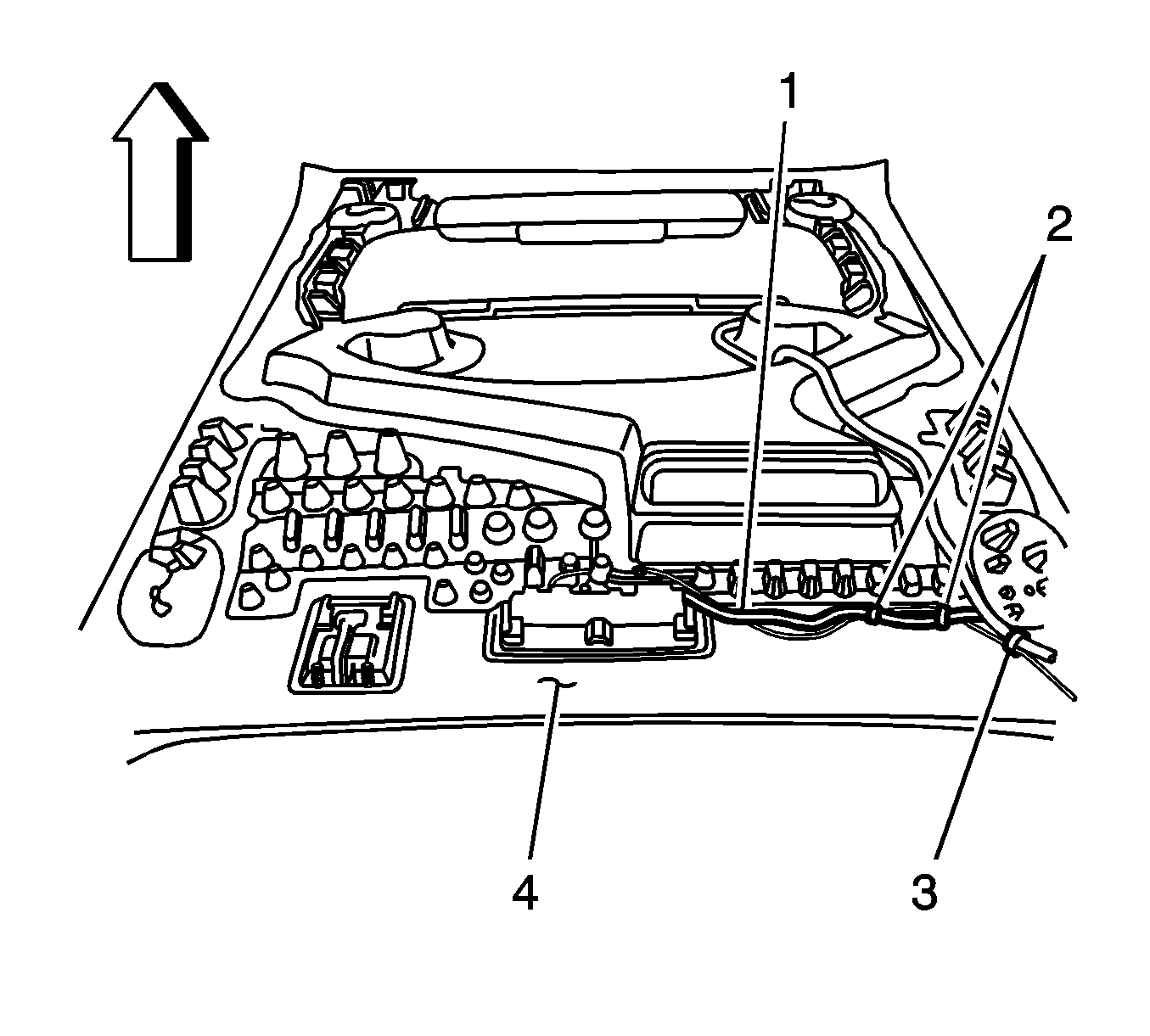 1
2
4
3