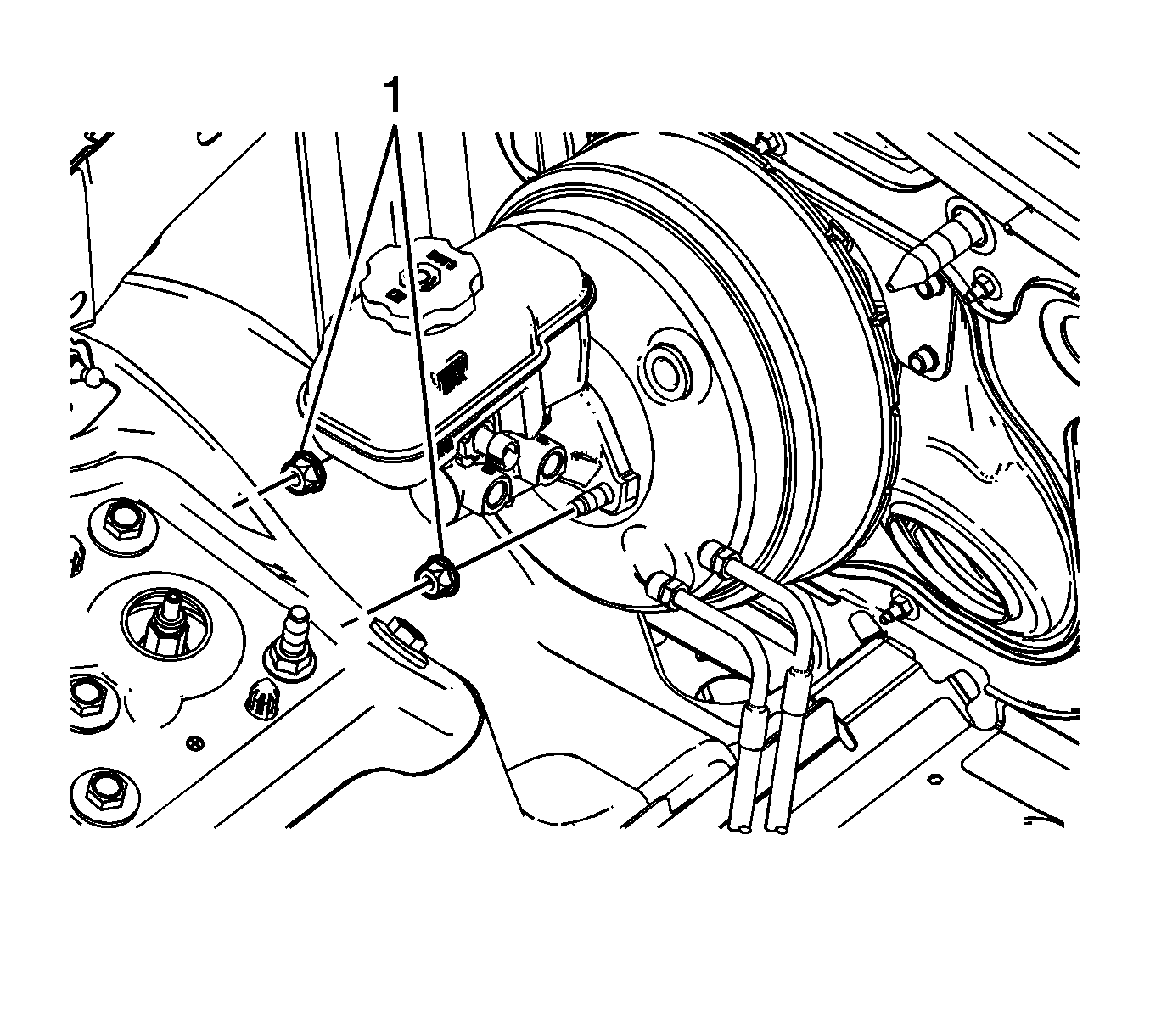 1