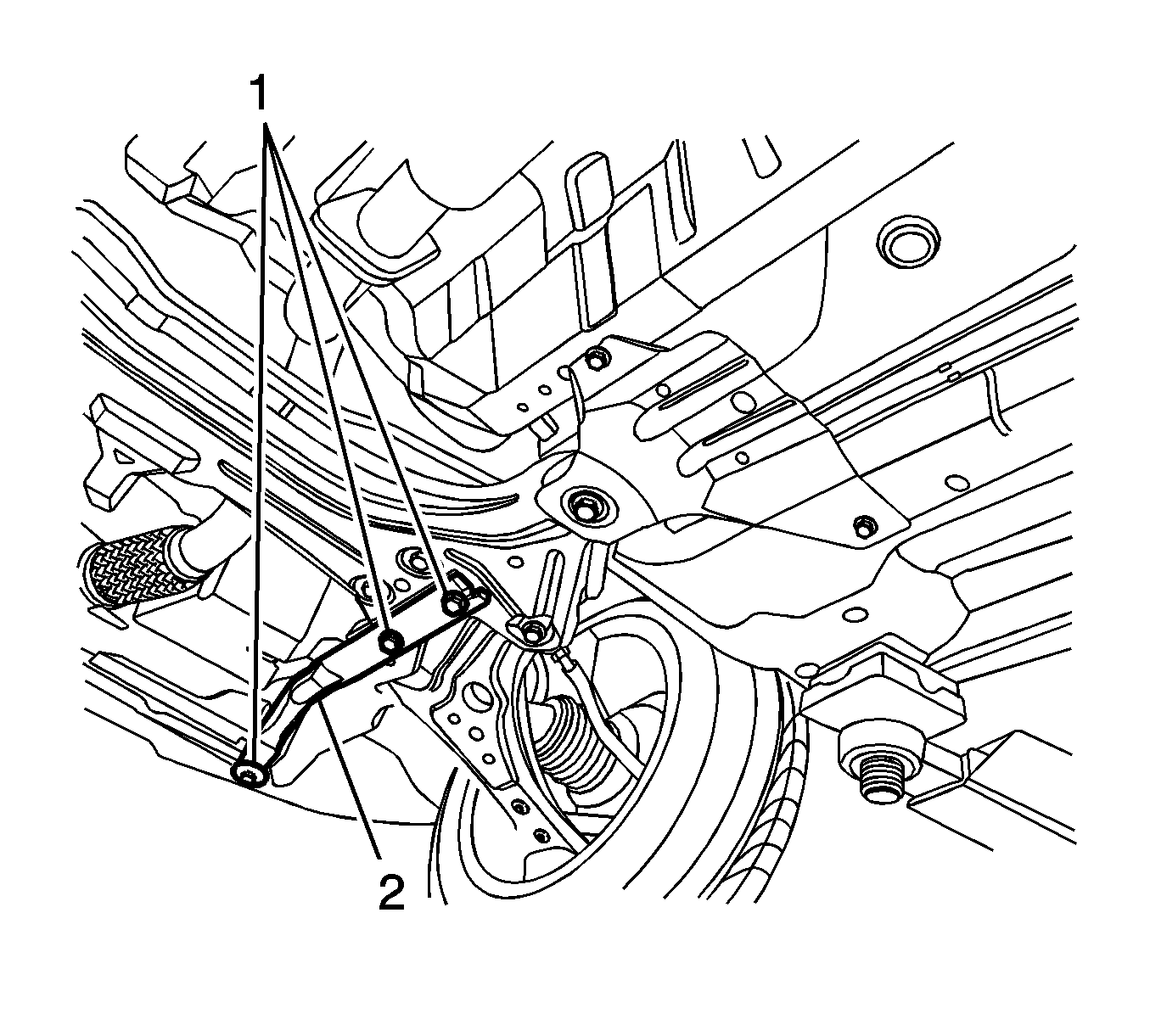 1
2