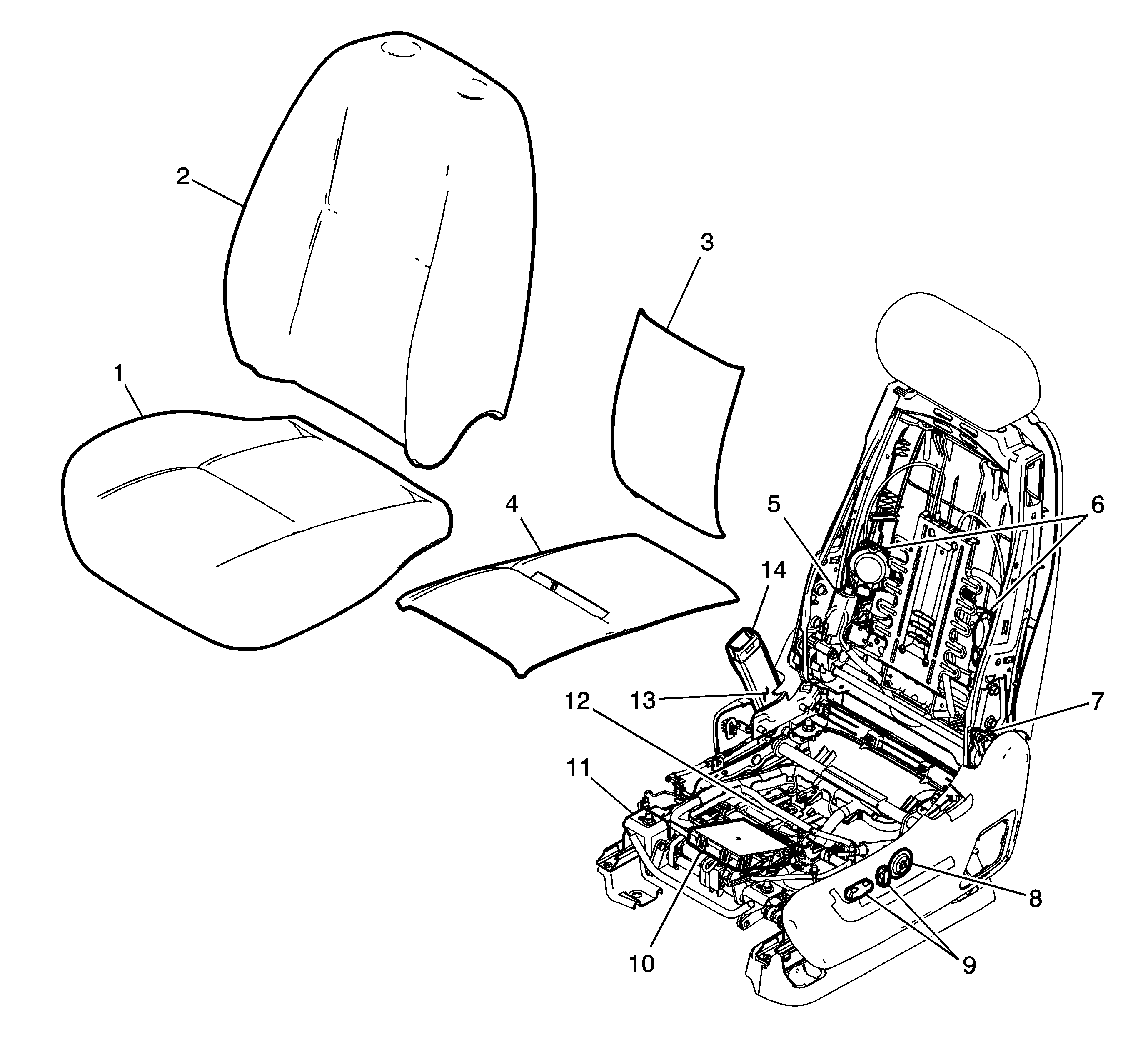 2
3
1
4
5
6
14
13
12
7
11
8
10
9