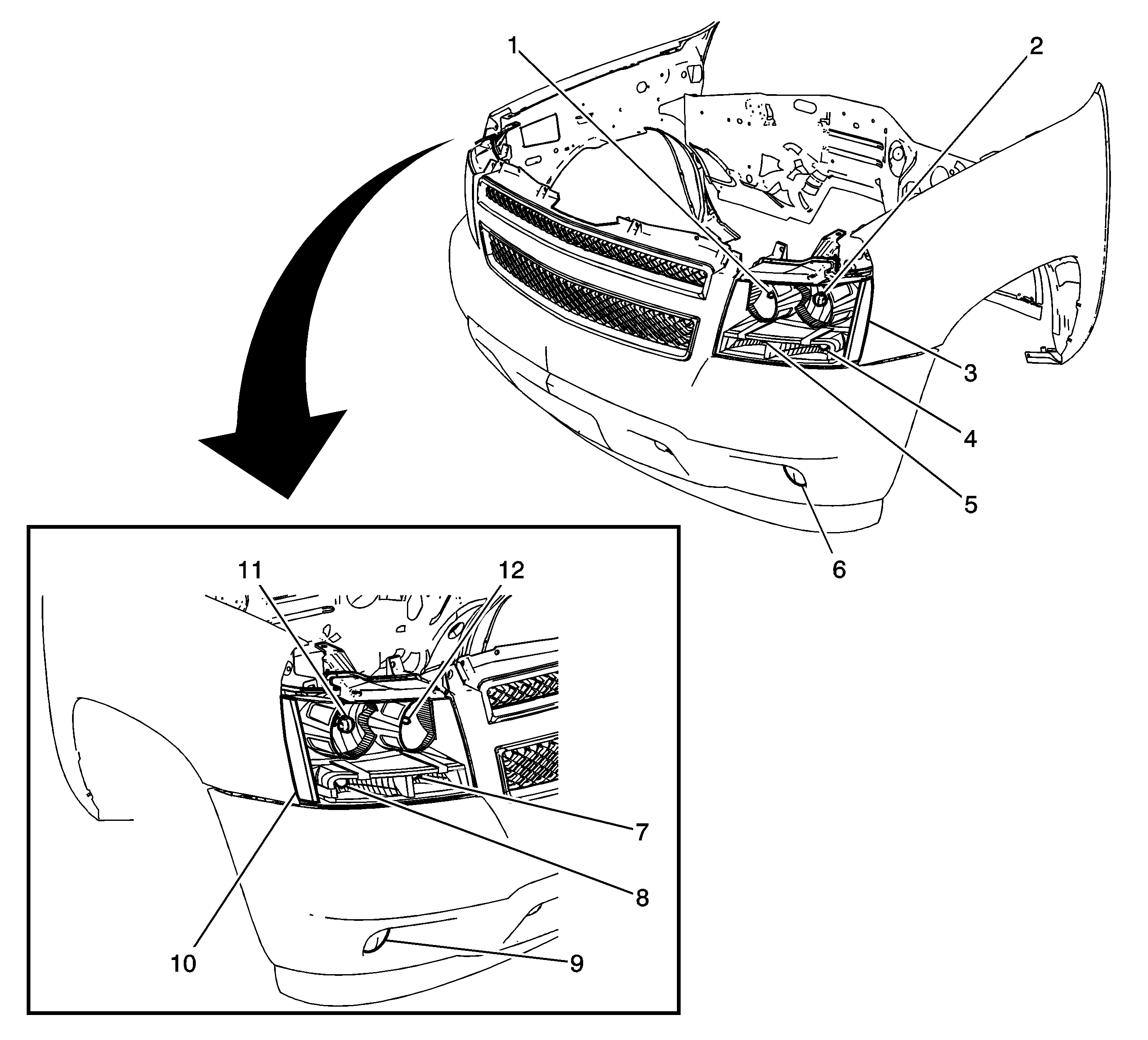 1
2
3
4
5
6
11
12
7
8
10
9