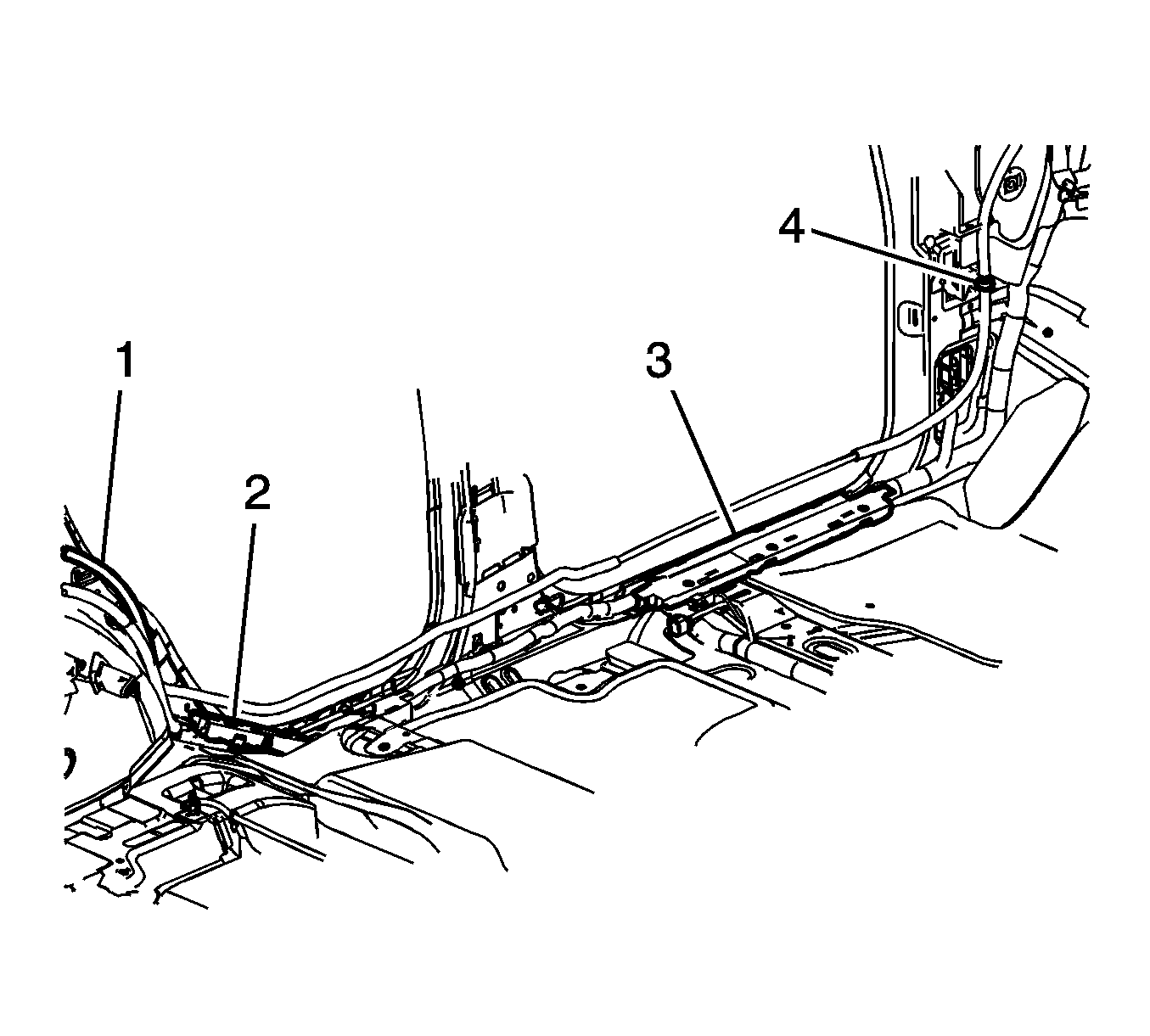 4
1
3
2