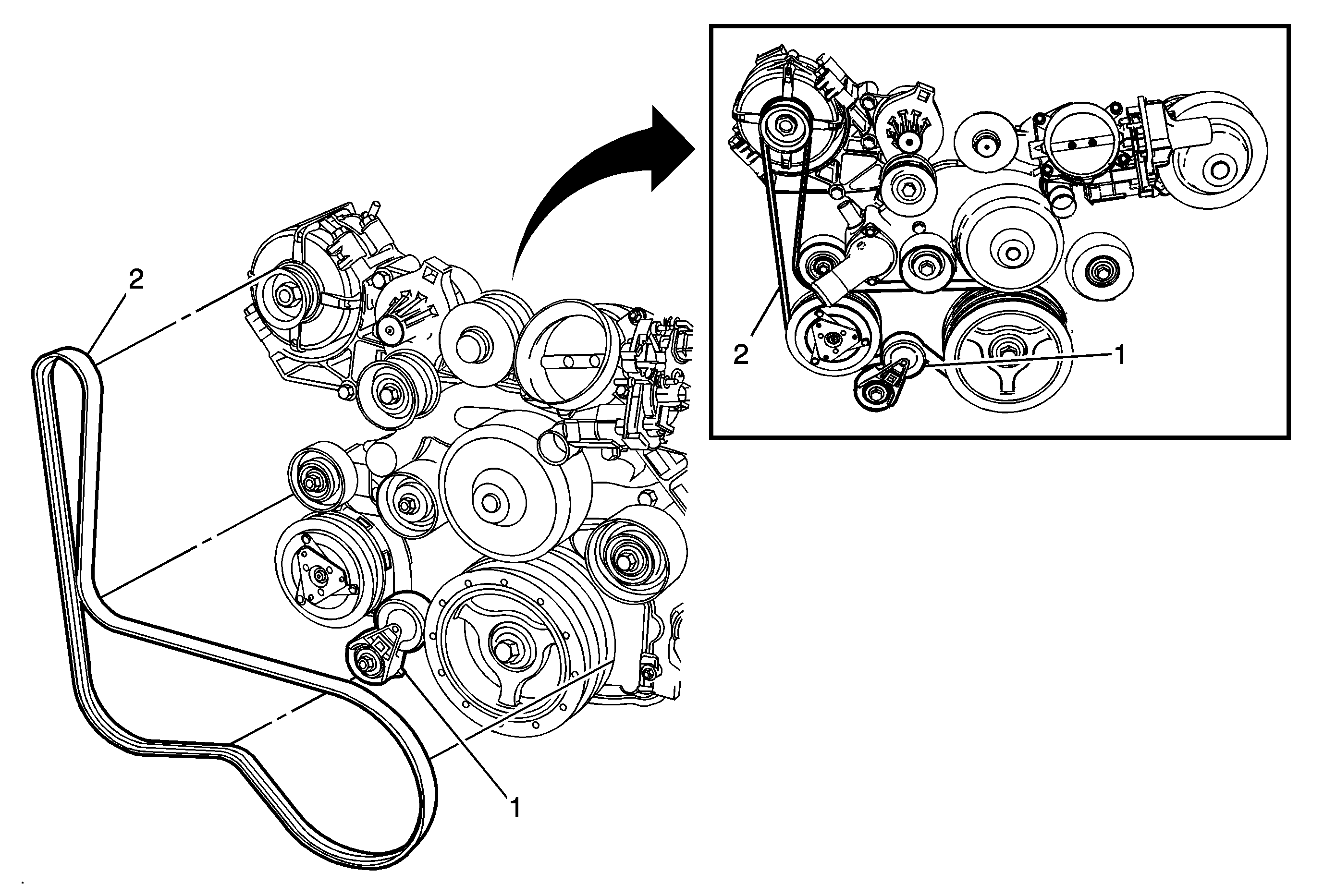 2
1
2
1