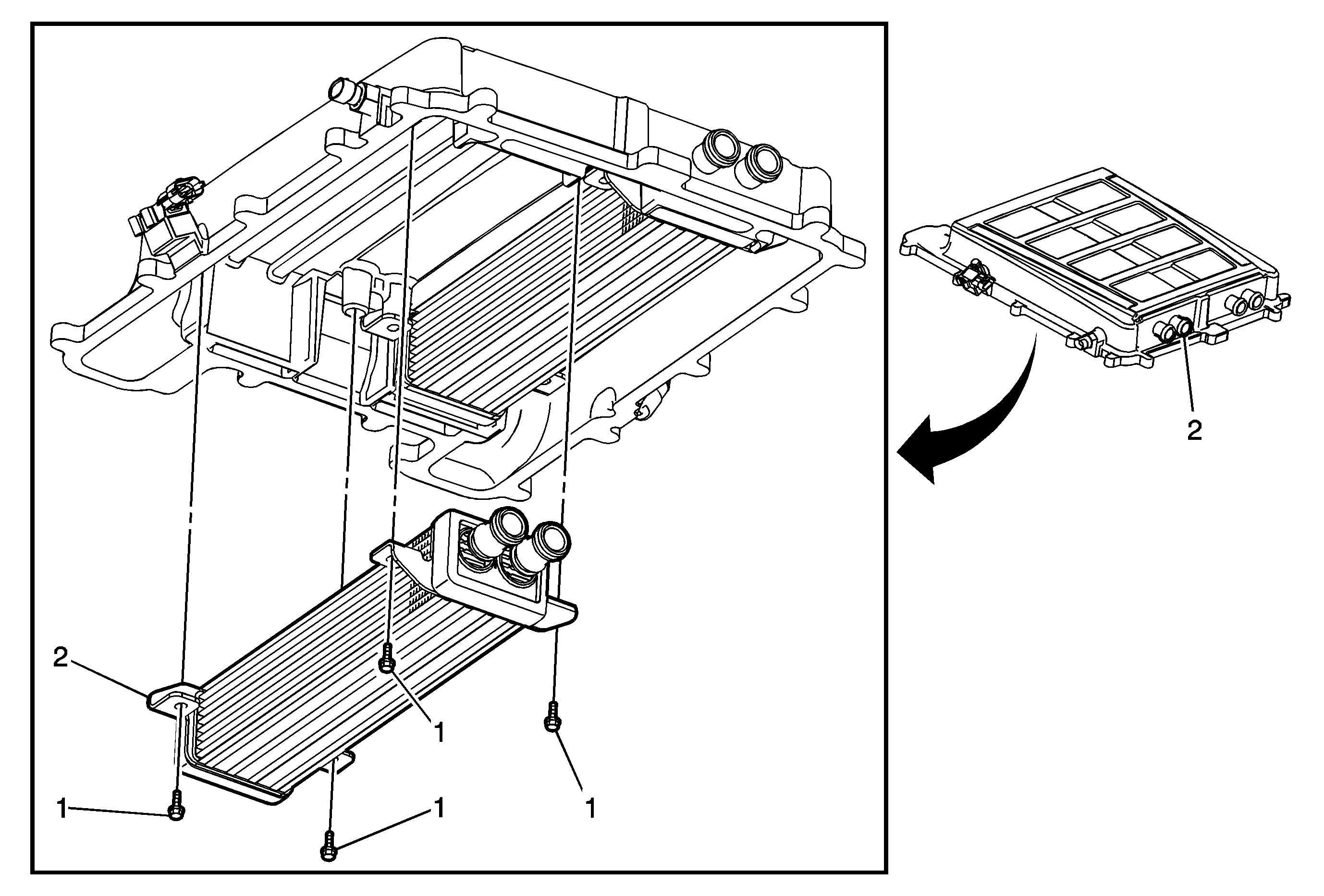 2
2
1
1
1
1
1