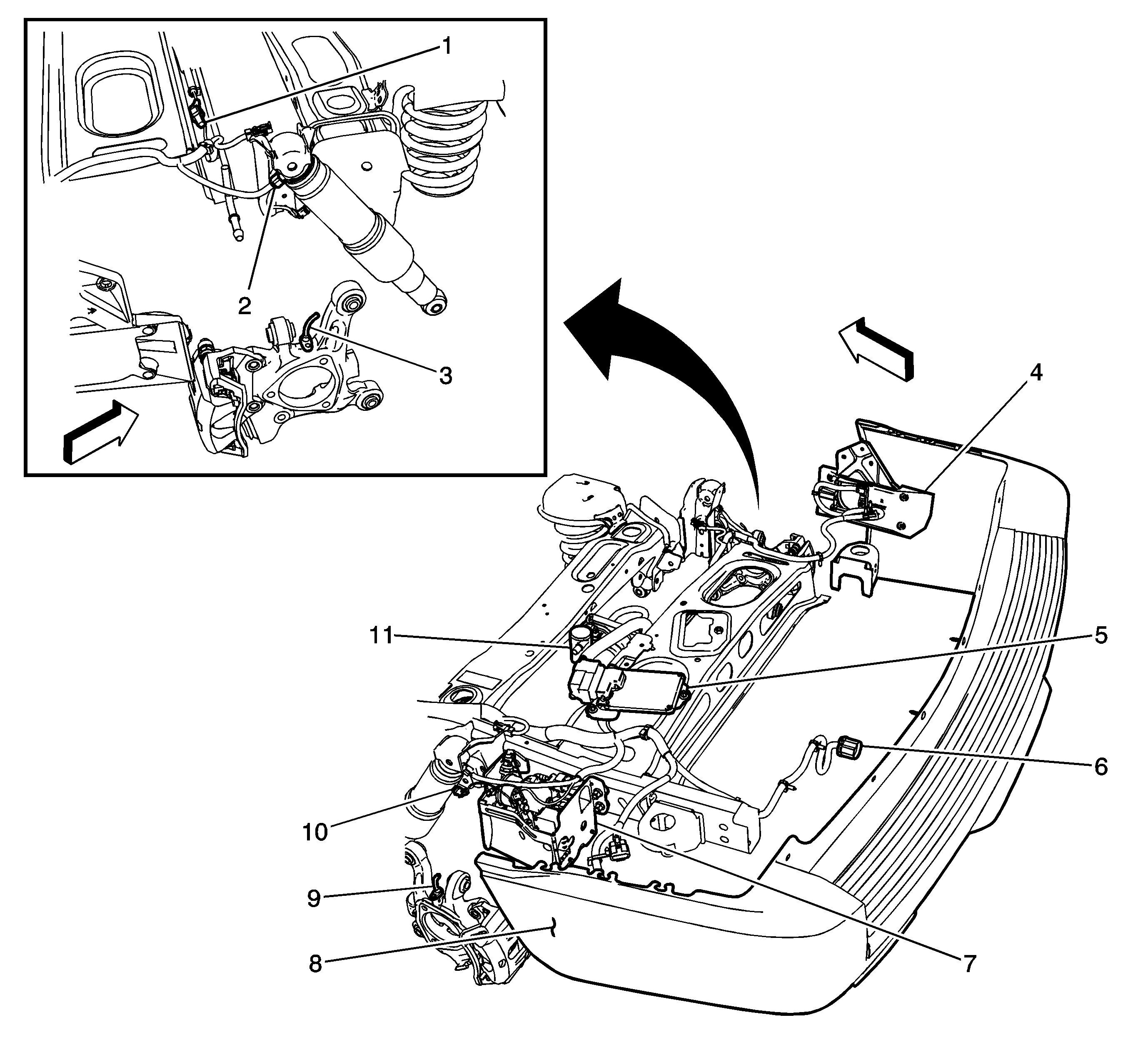 1
2
3
4
11
5
6
10
9
8
7