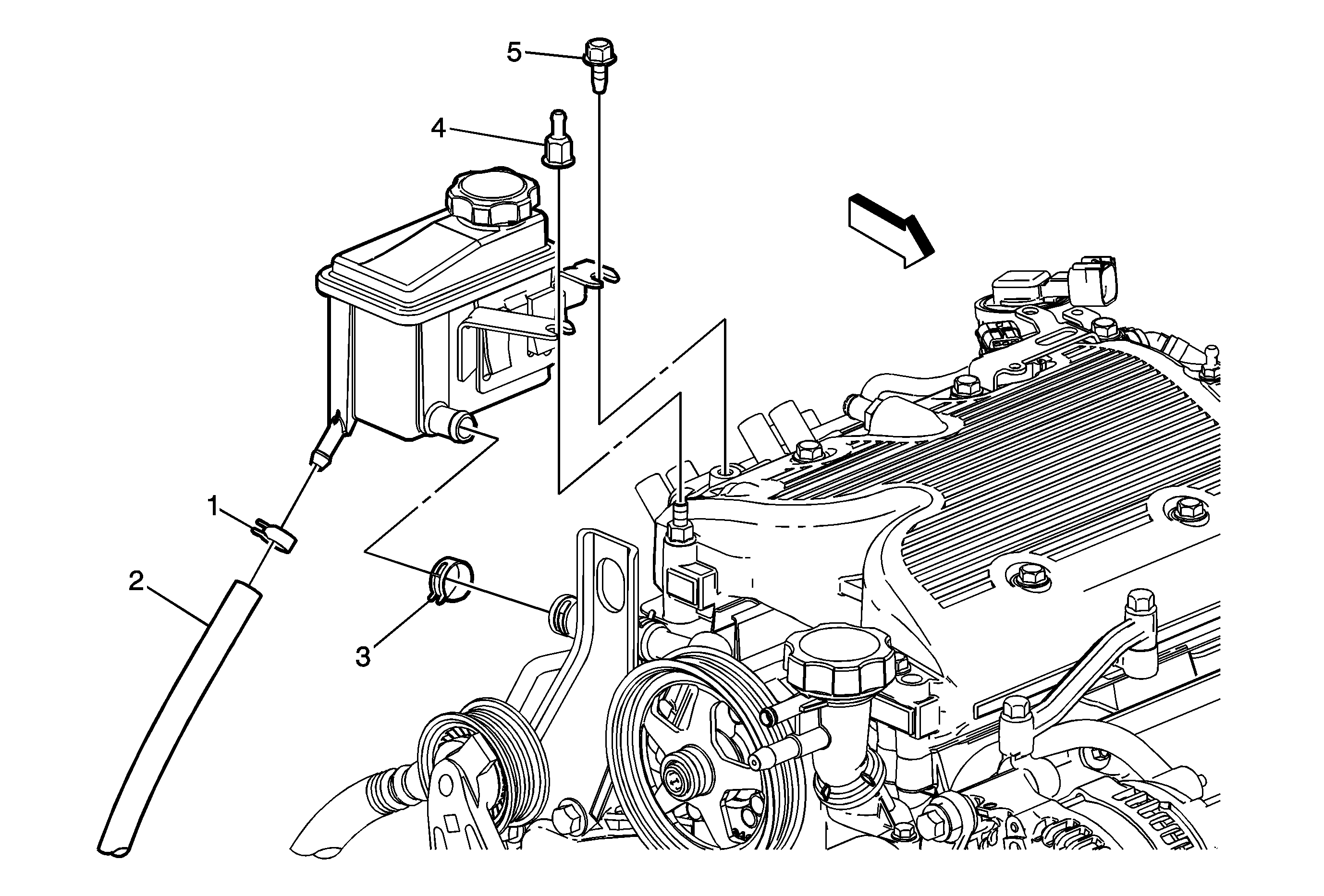 5
4
1
2
3