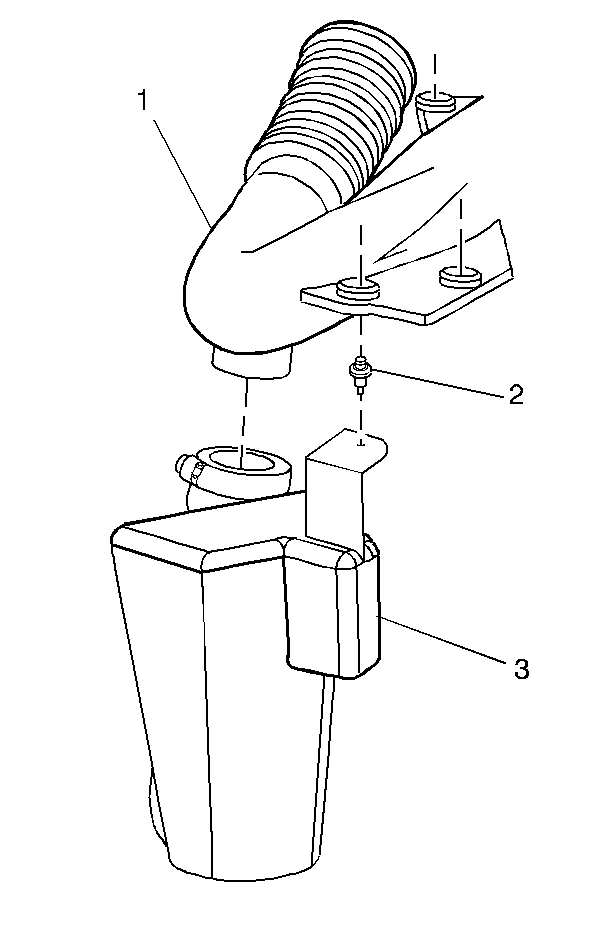 1
2
3