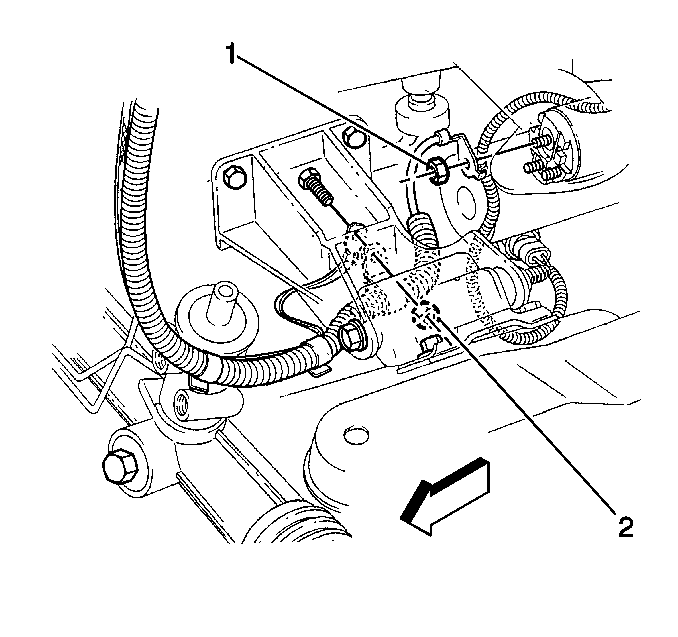 1
2