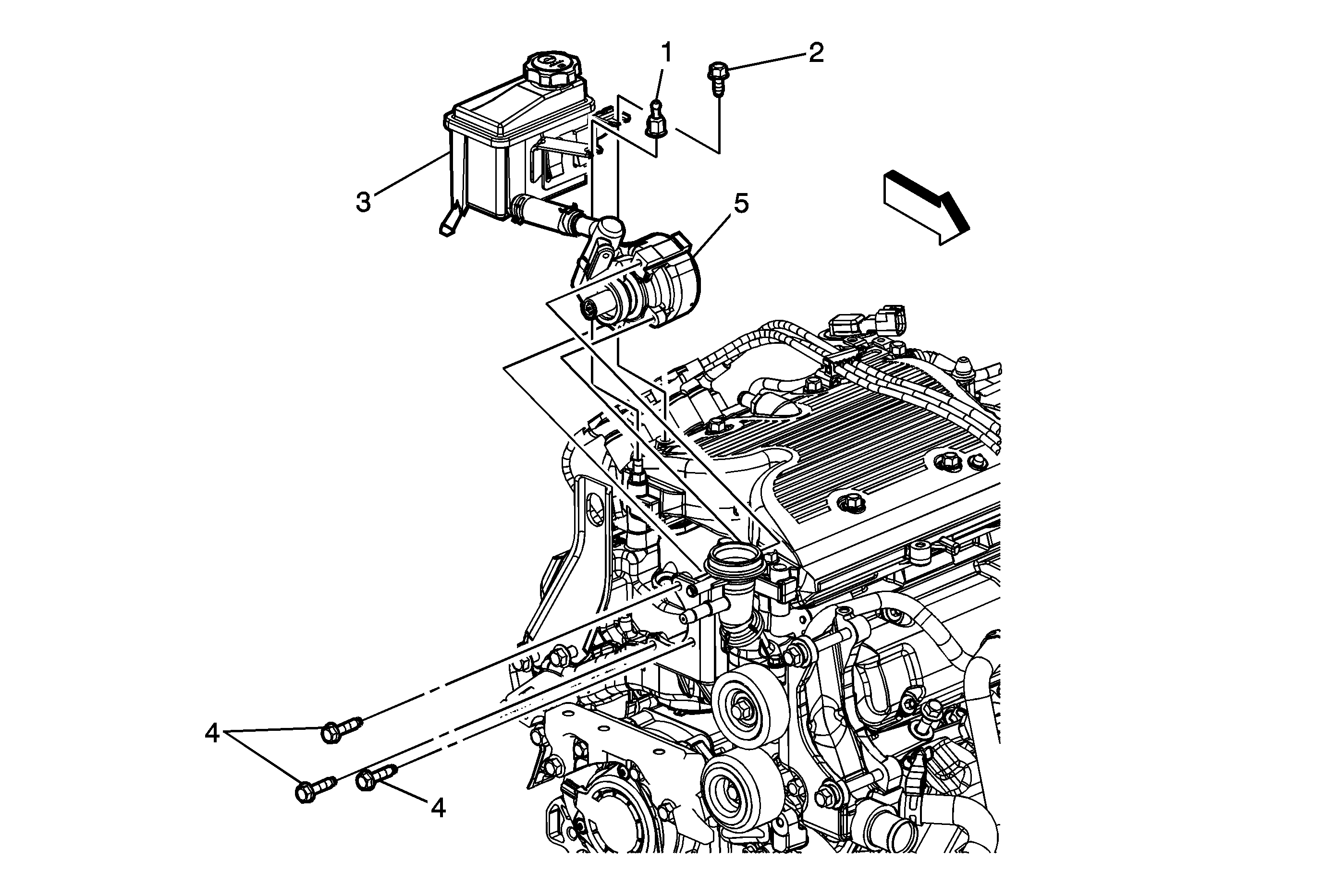 1
2
3
5
4
4