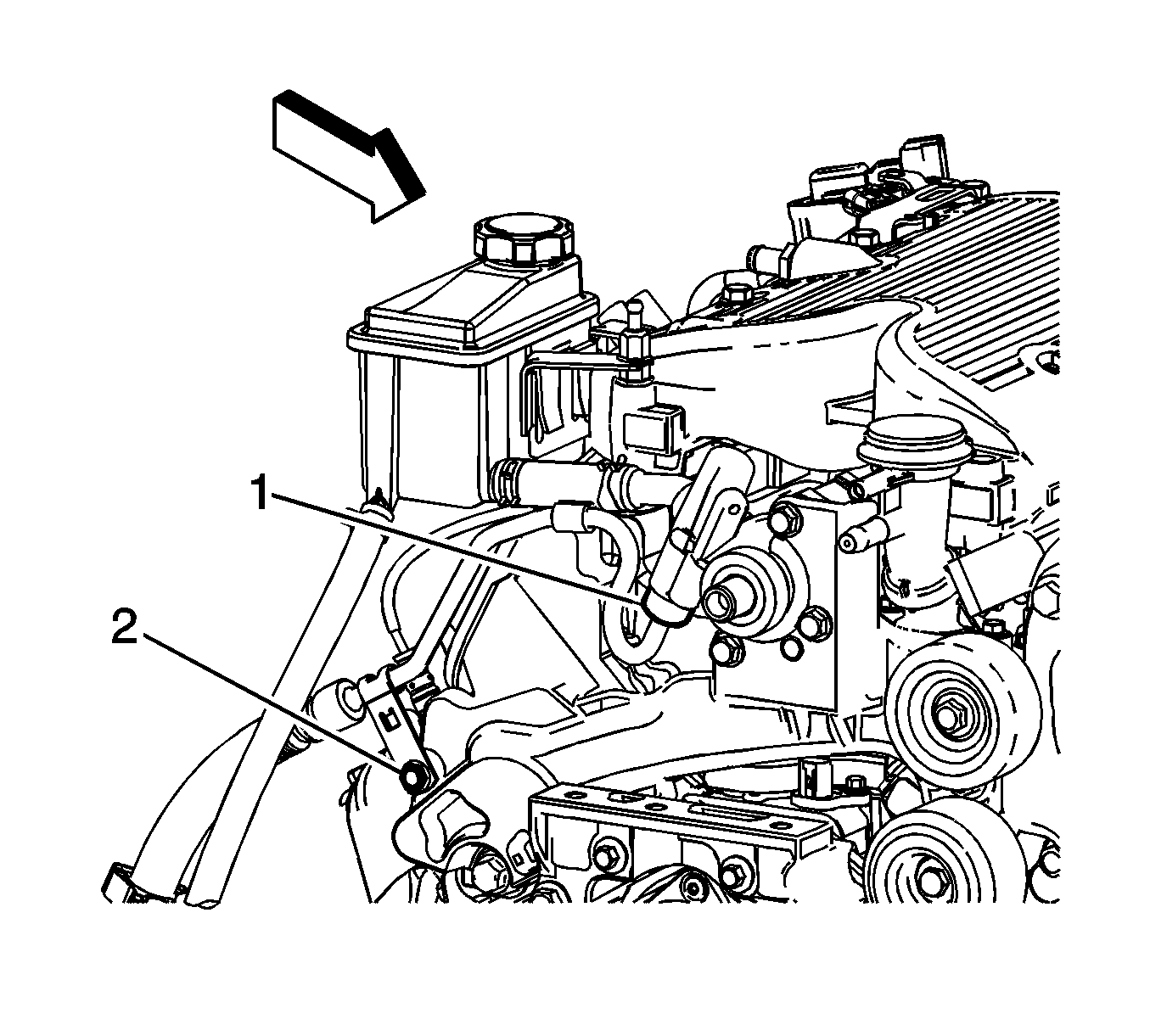 1

2