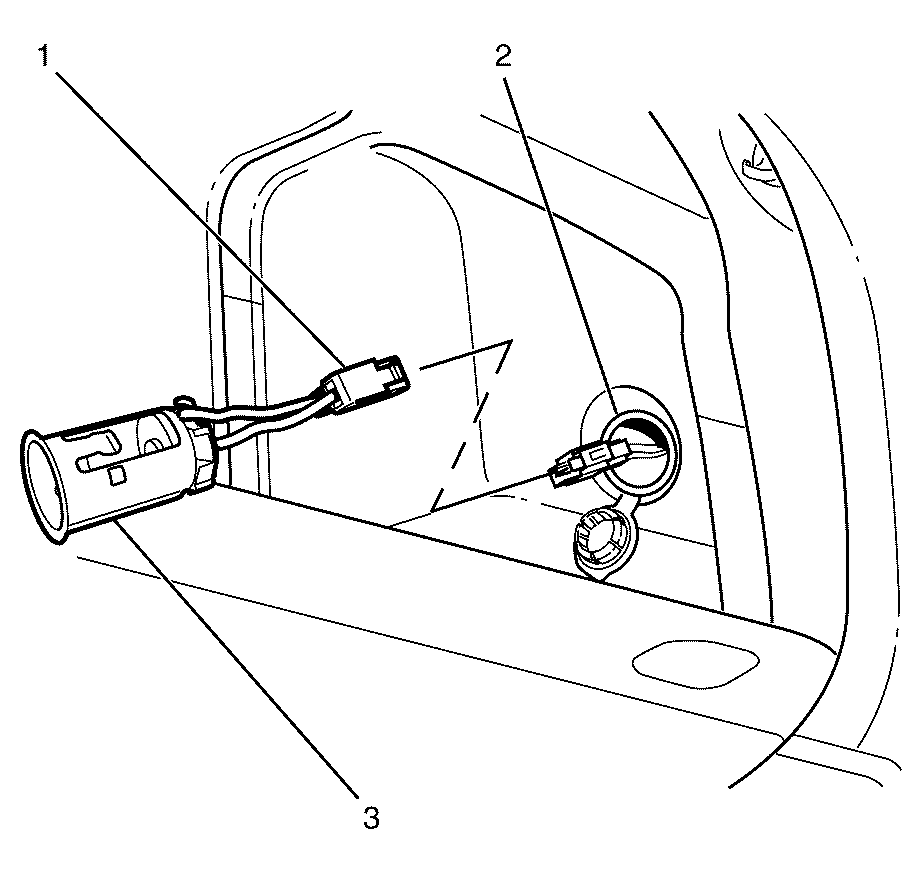 1
2
3