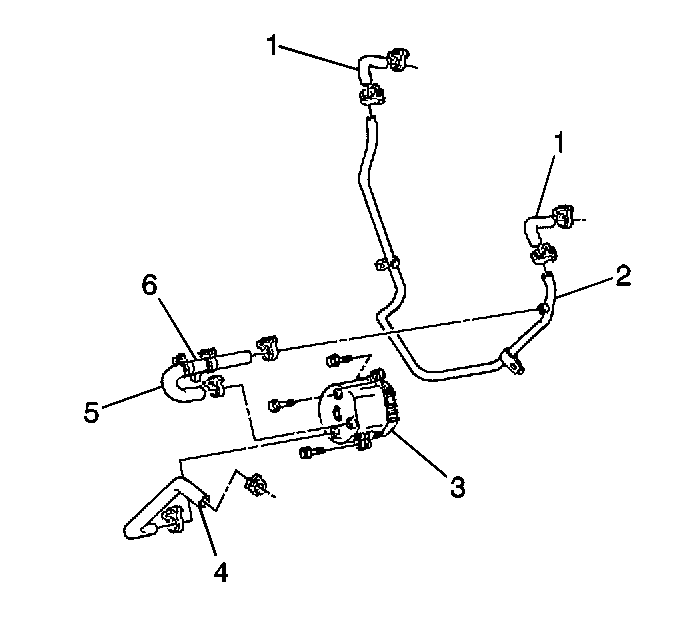 1
1
2
6
5
3
4