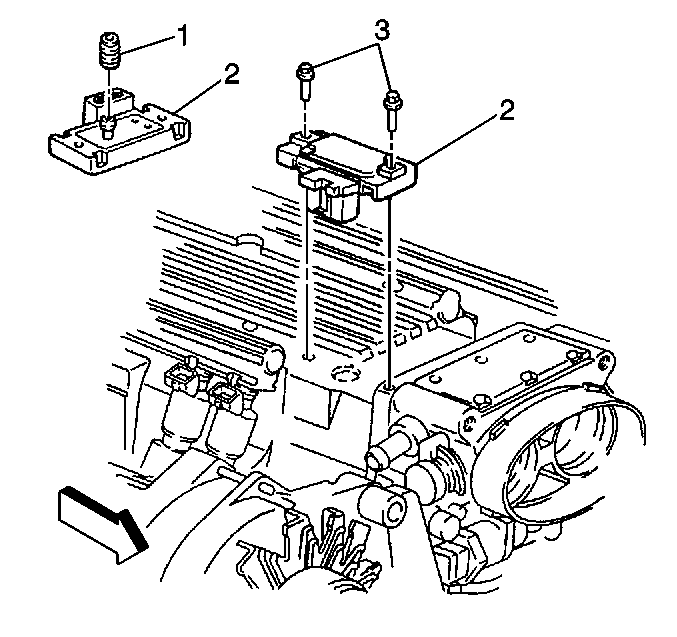 1
2
3
2