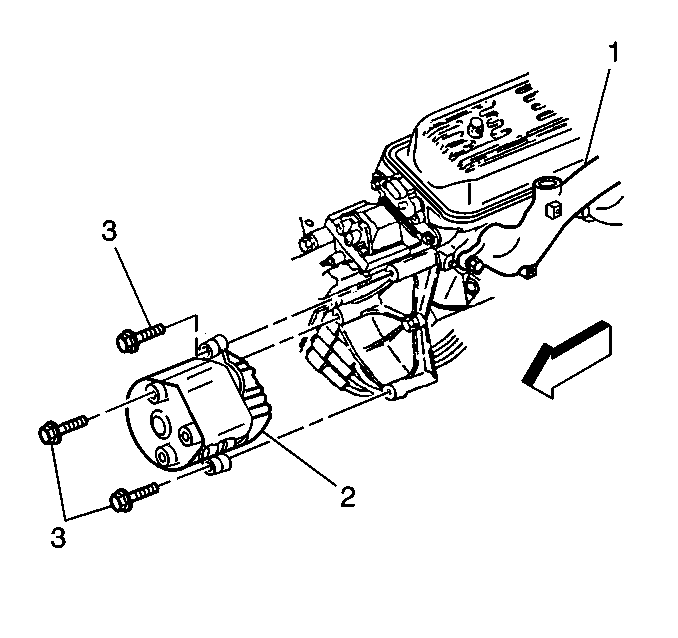 1
3
2
3