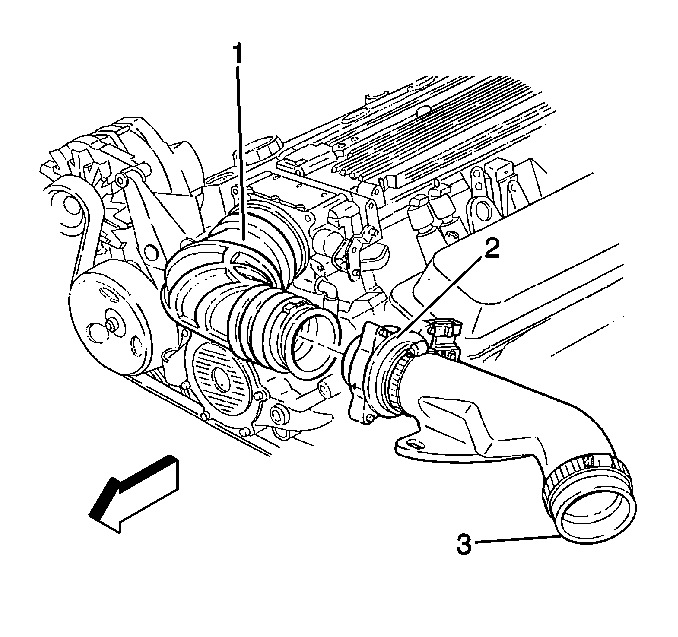 1
2
3