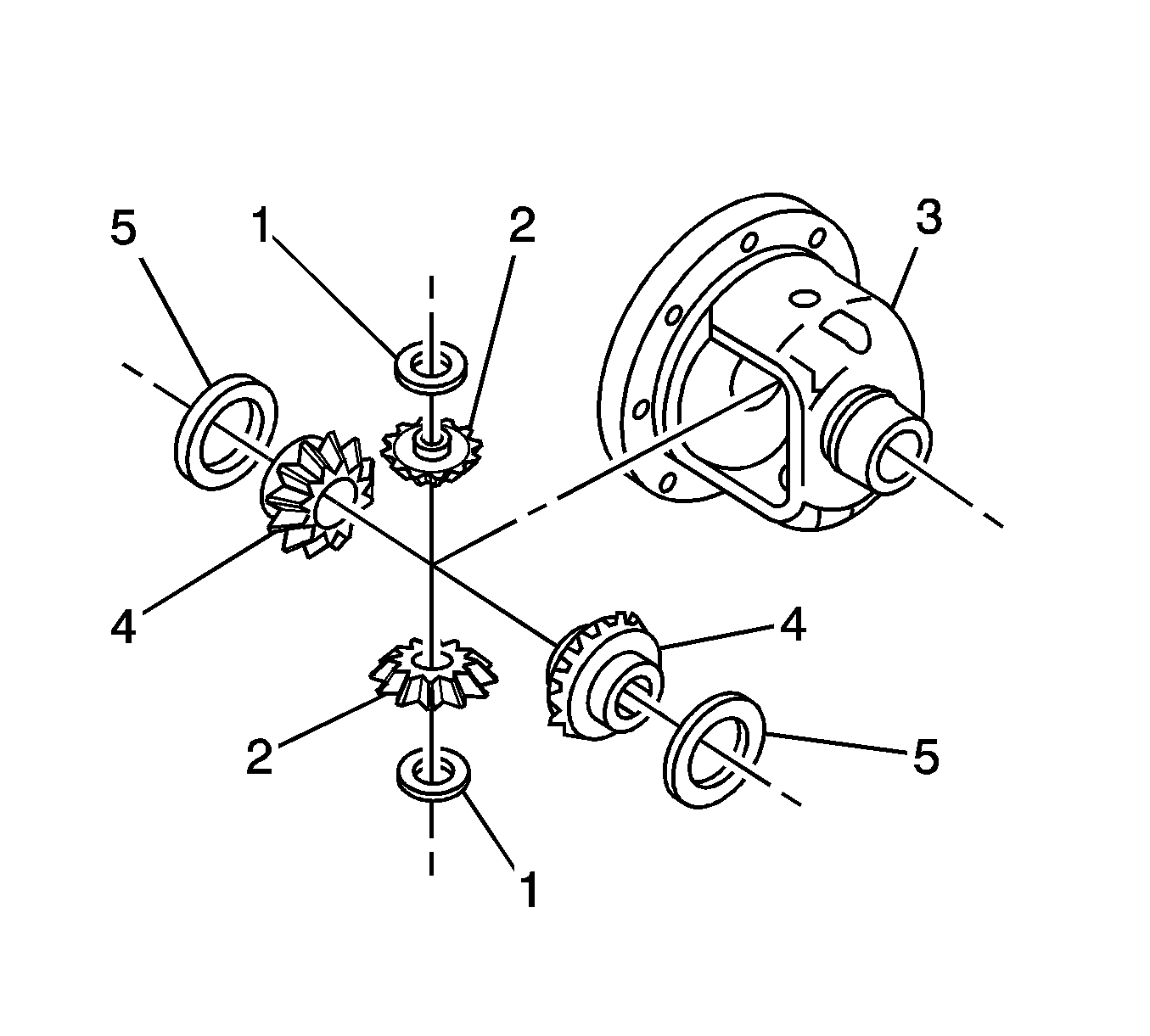 5
1
2
3
4
4
2
5
1