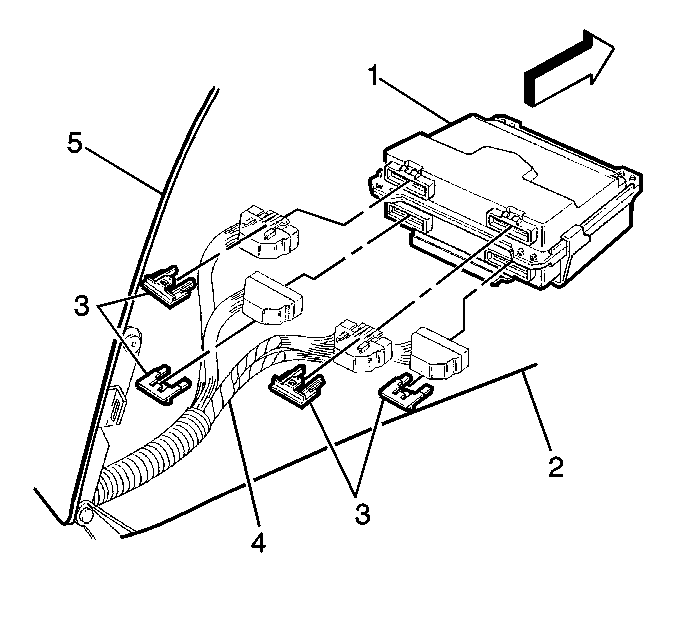 1
5
3
2
3
4