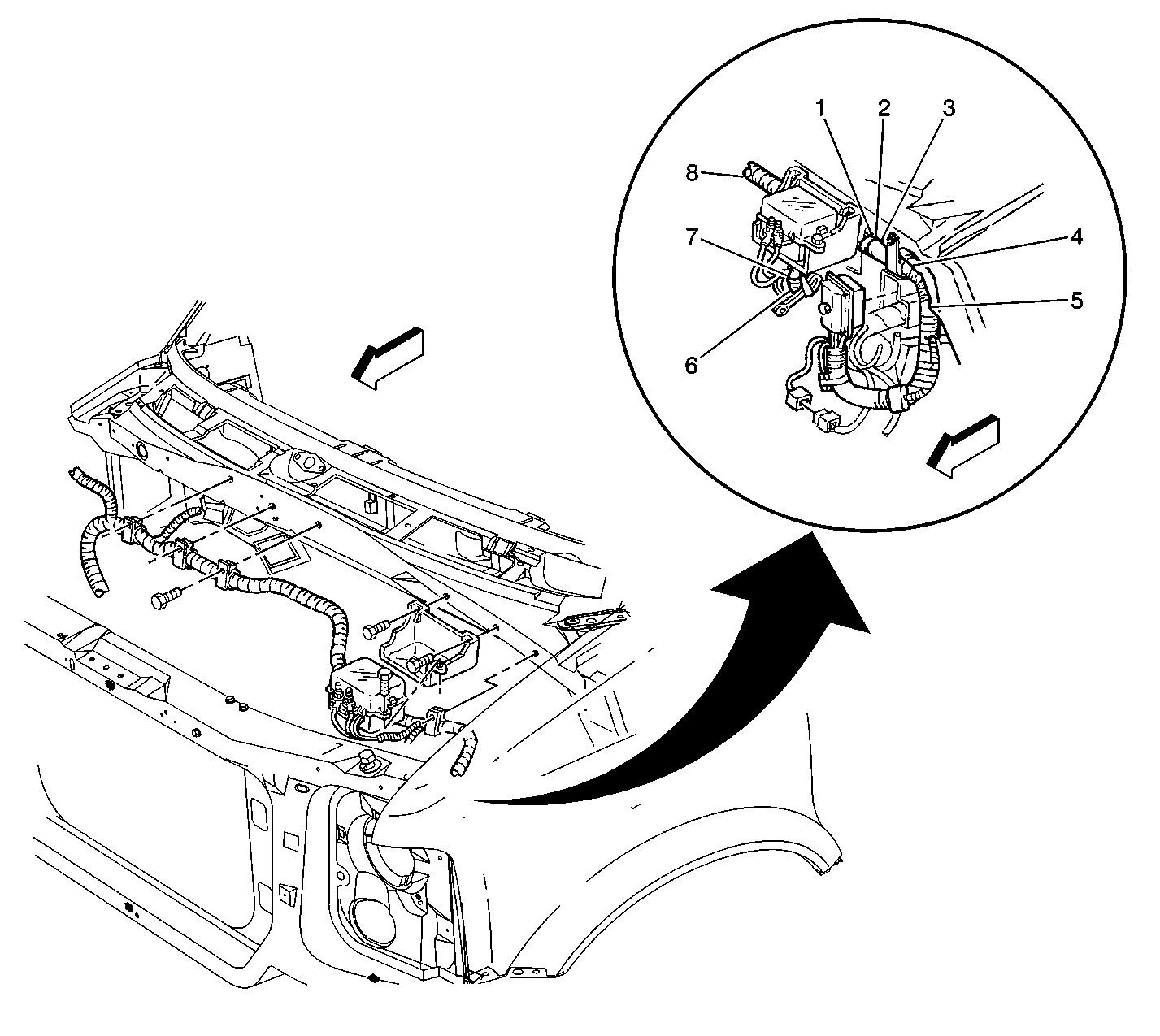 1
2
3
8
7
4
5
6