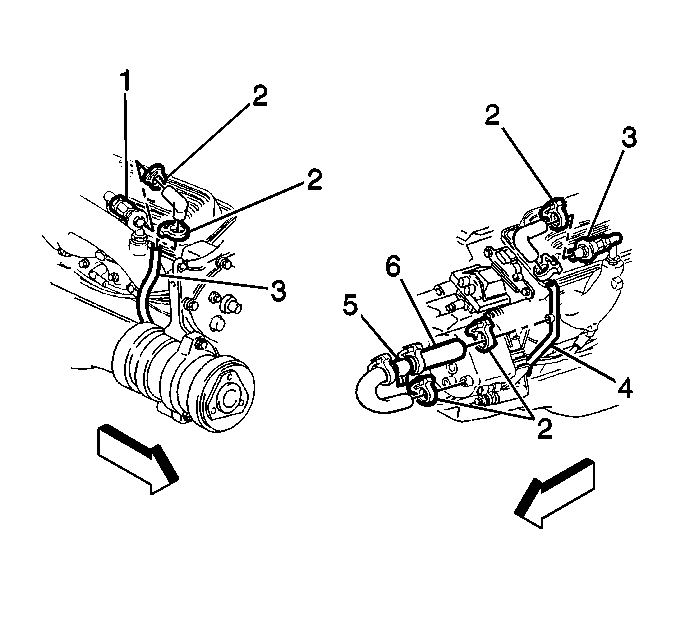 1
2
2
3
2
3
6
5
4
2