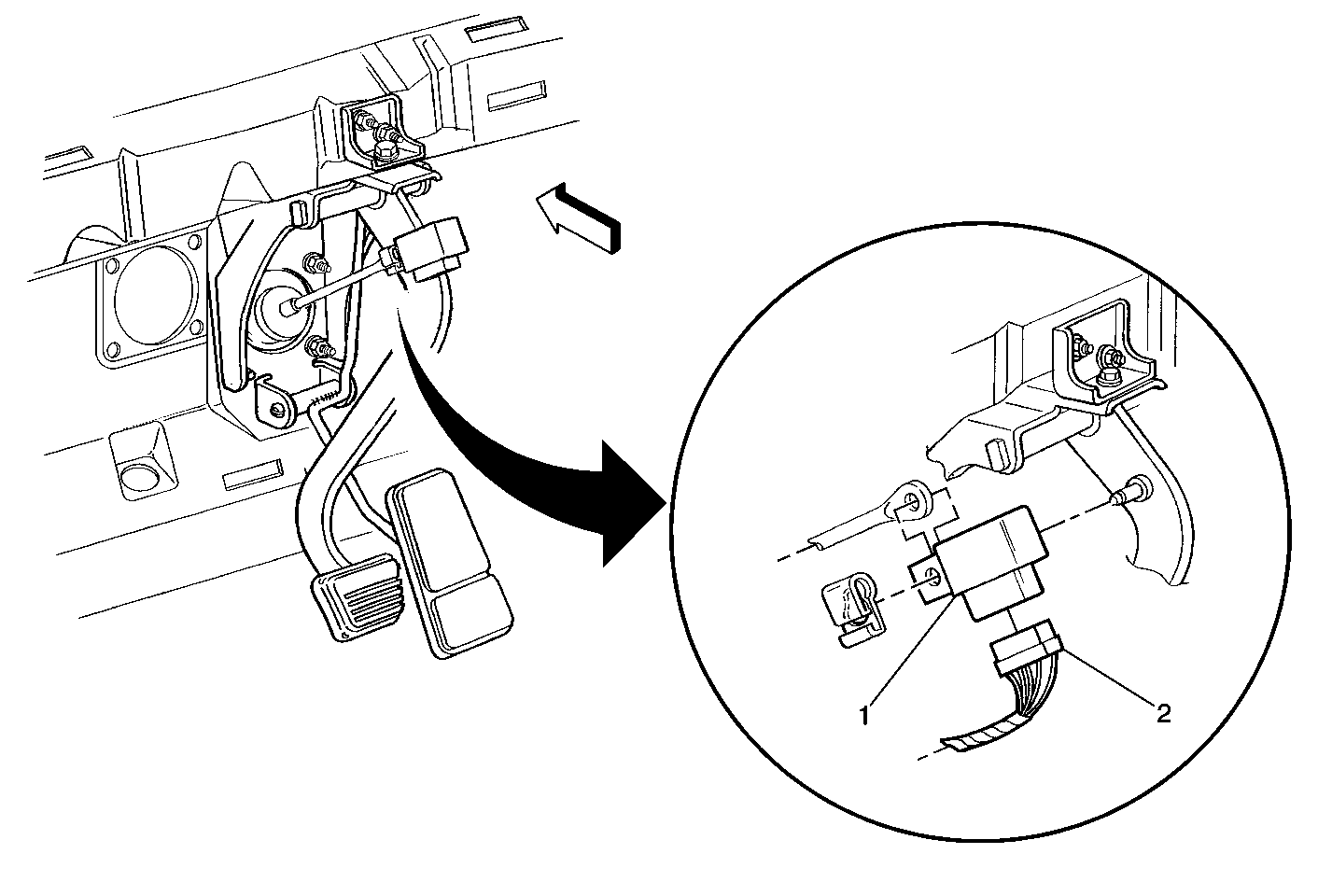 1
2