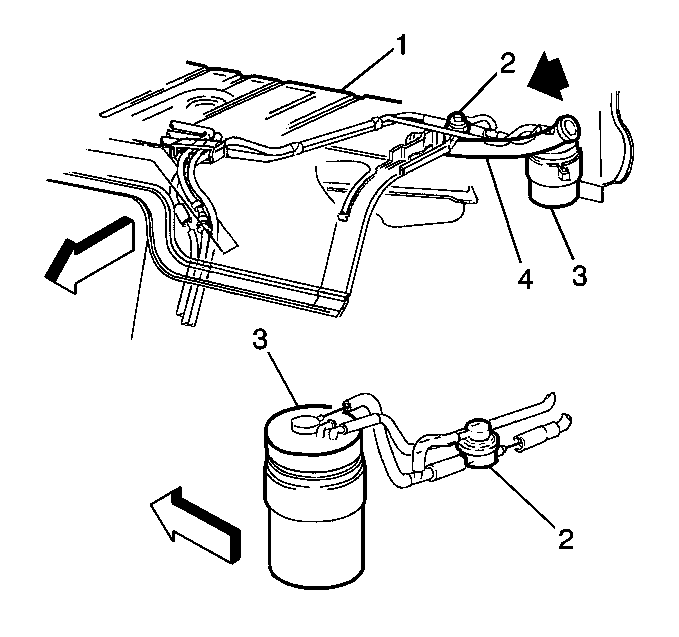 1
2
4
3
3
2