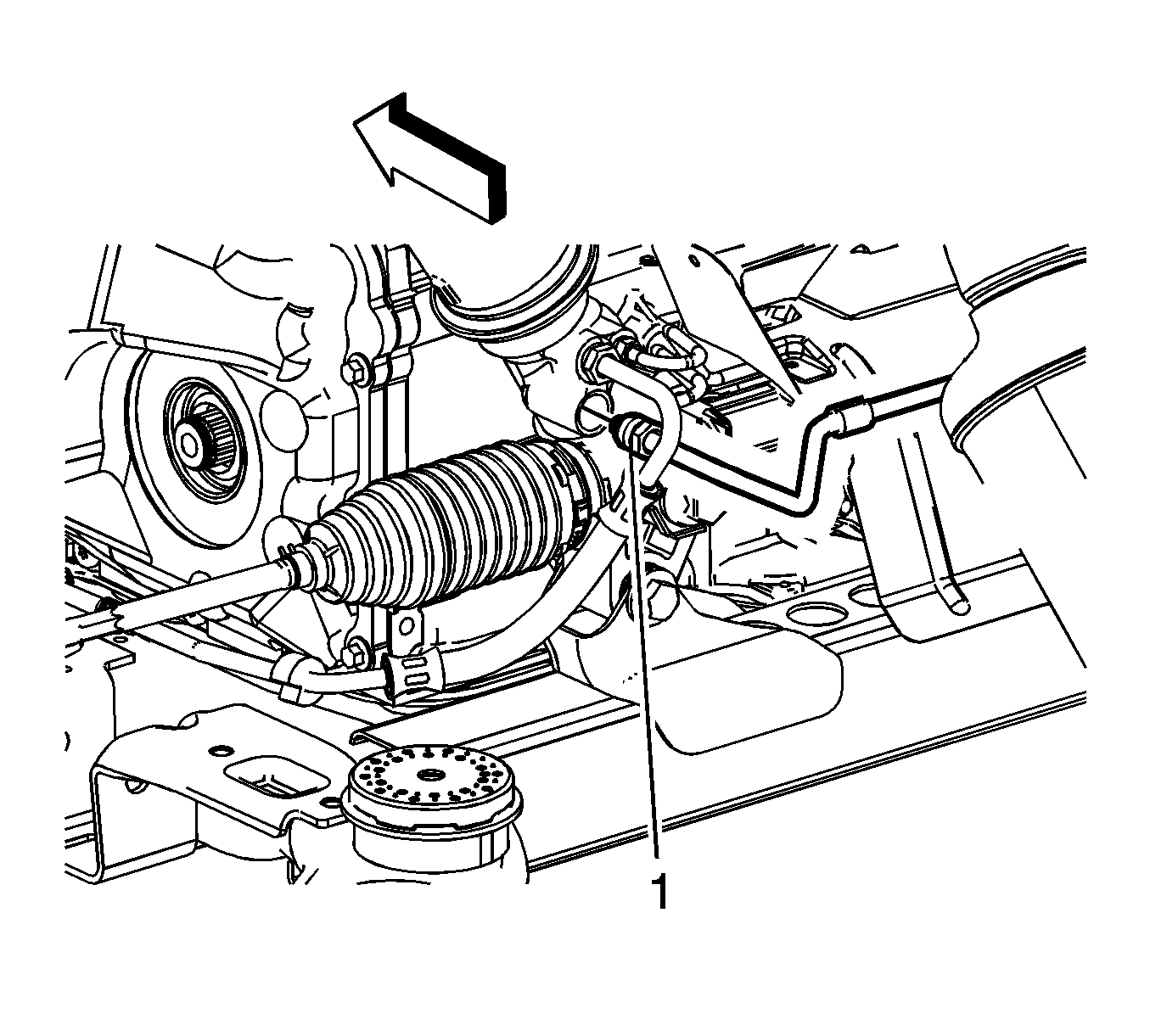 1