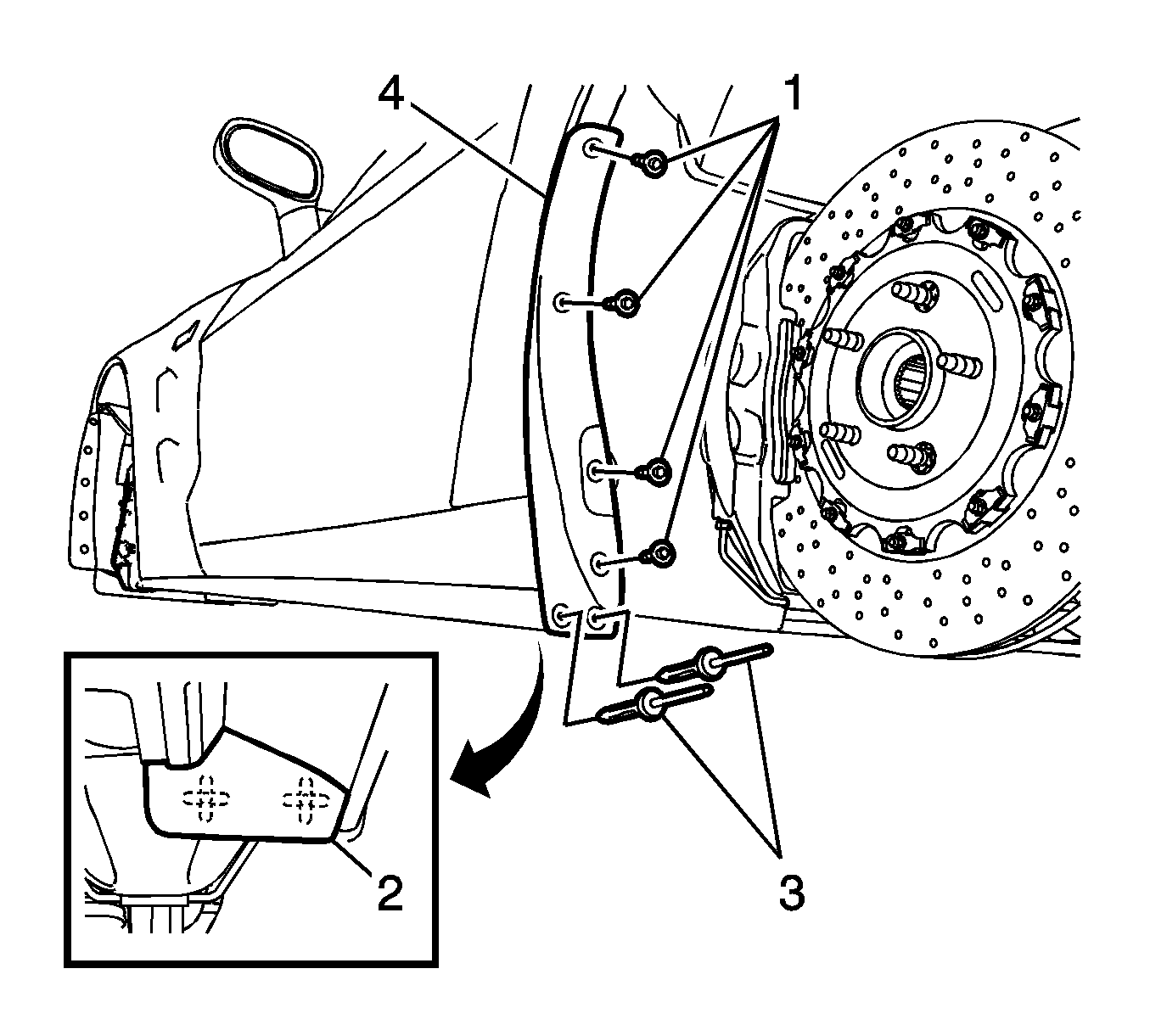 4
1
2
3