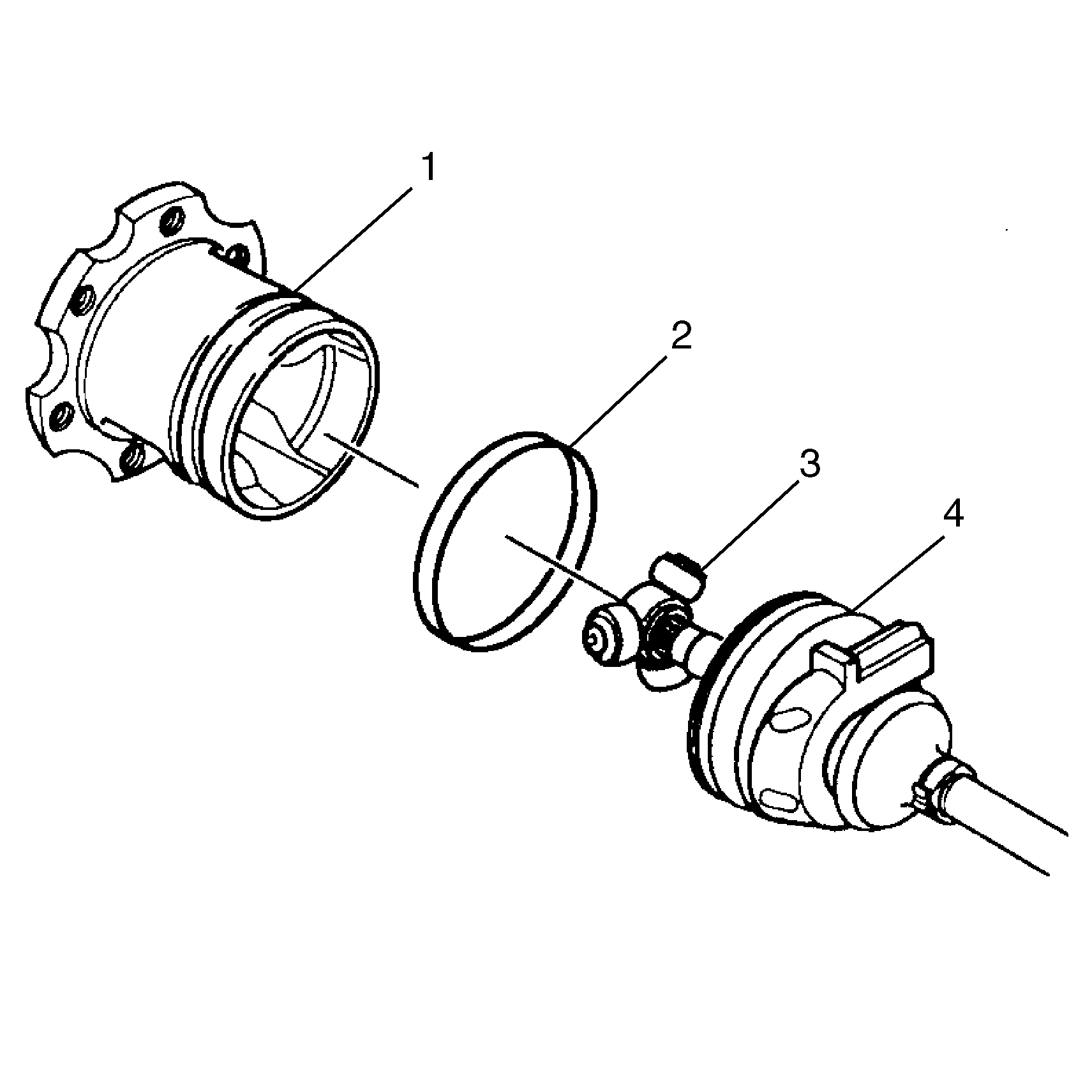 1
2
3
4