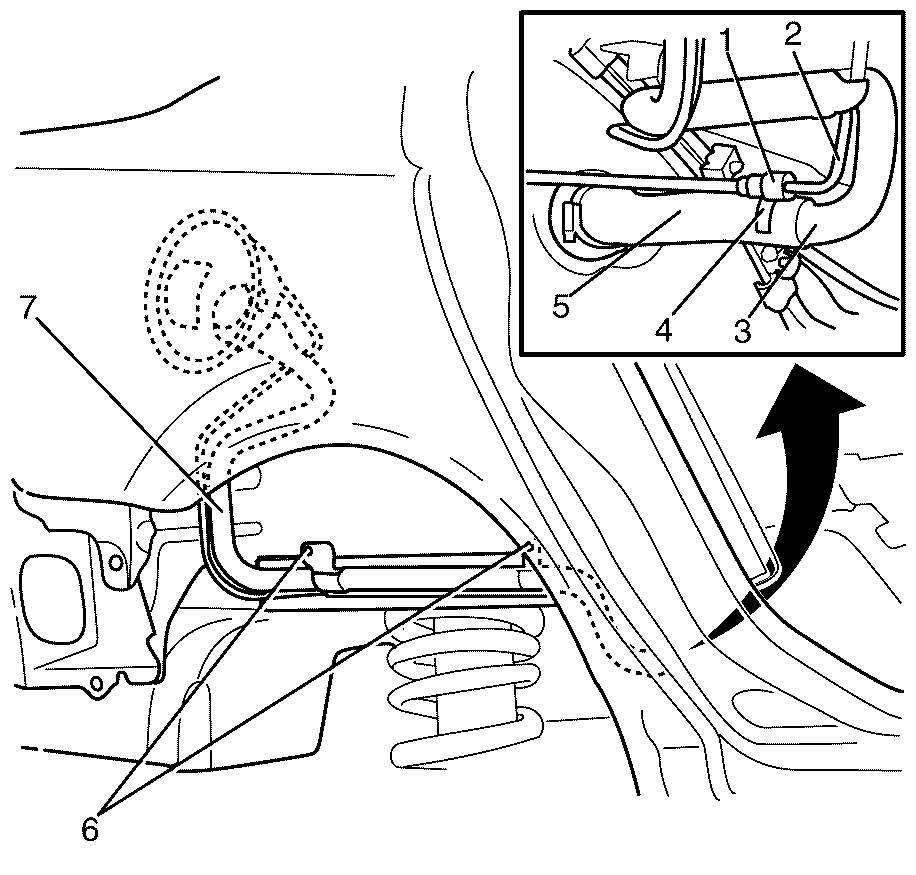 1
2
5
4
3
7
6