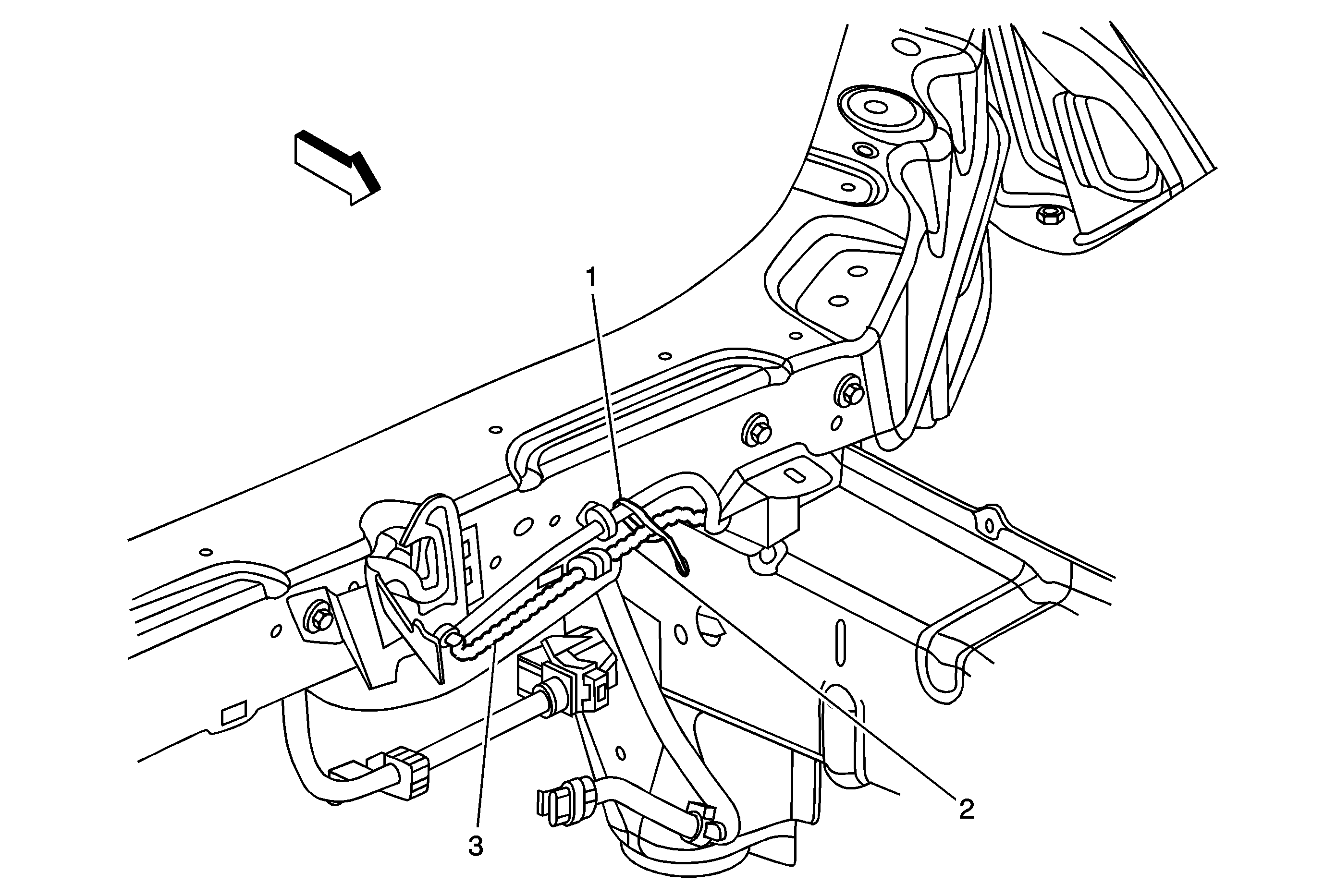 1
2
3