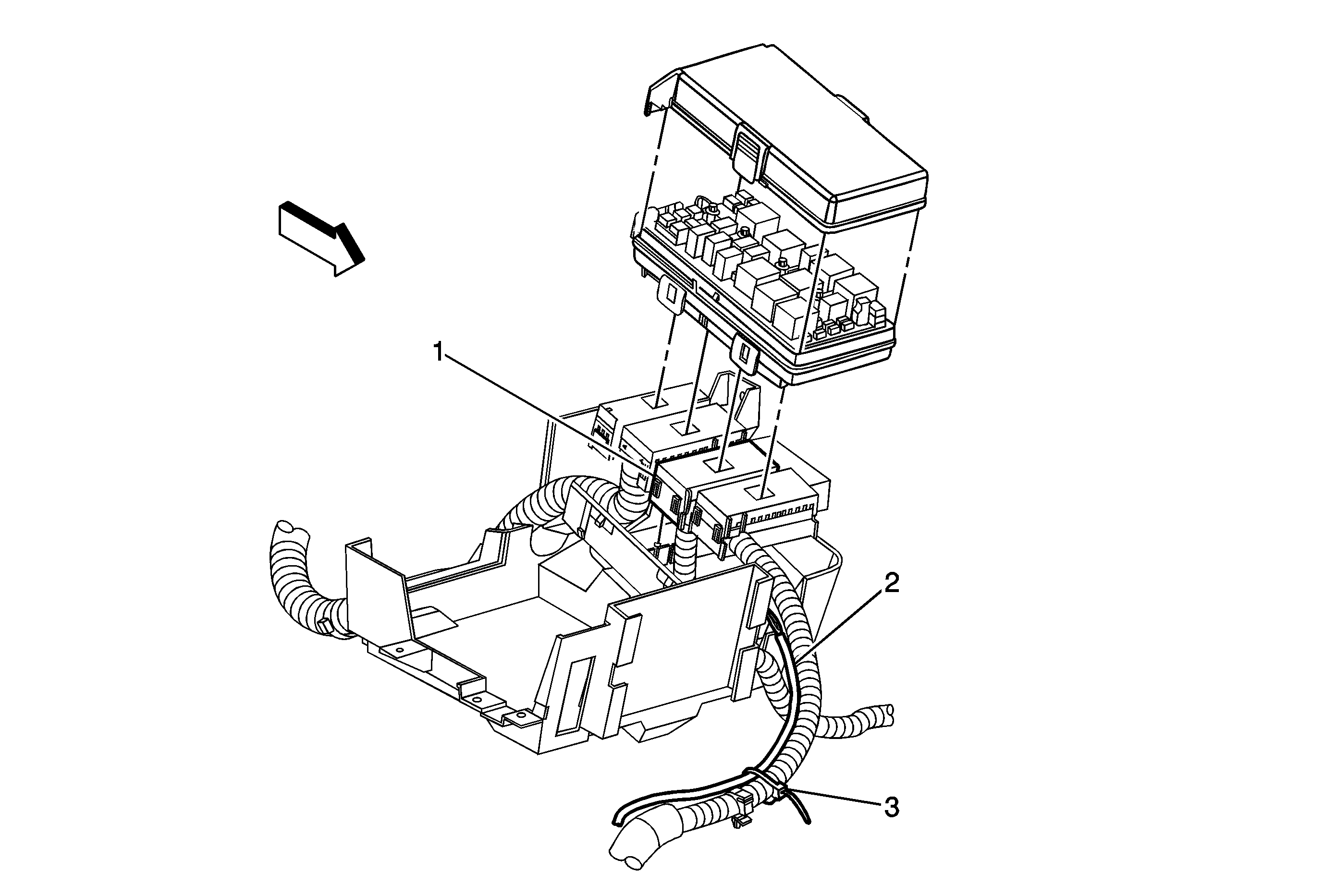 1
2
3