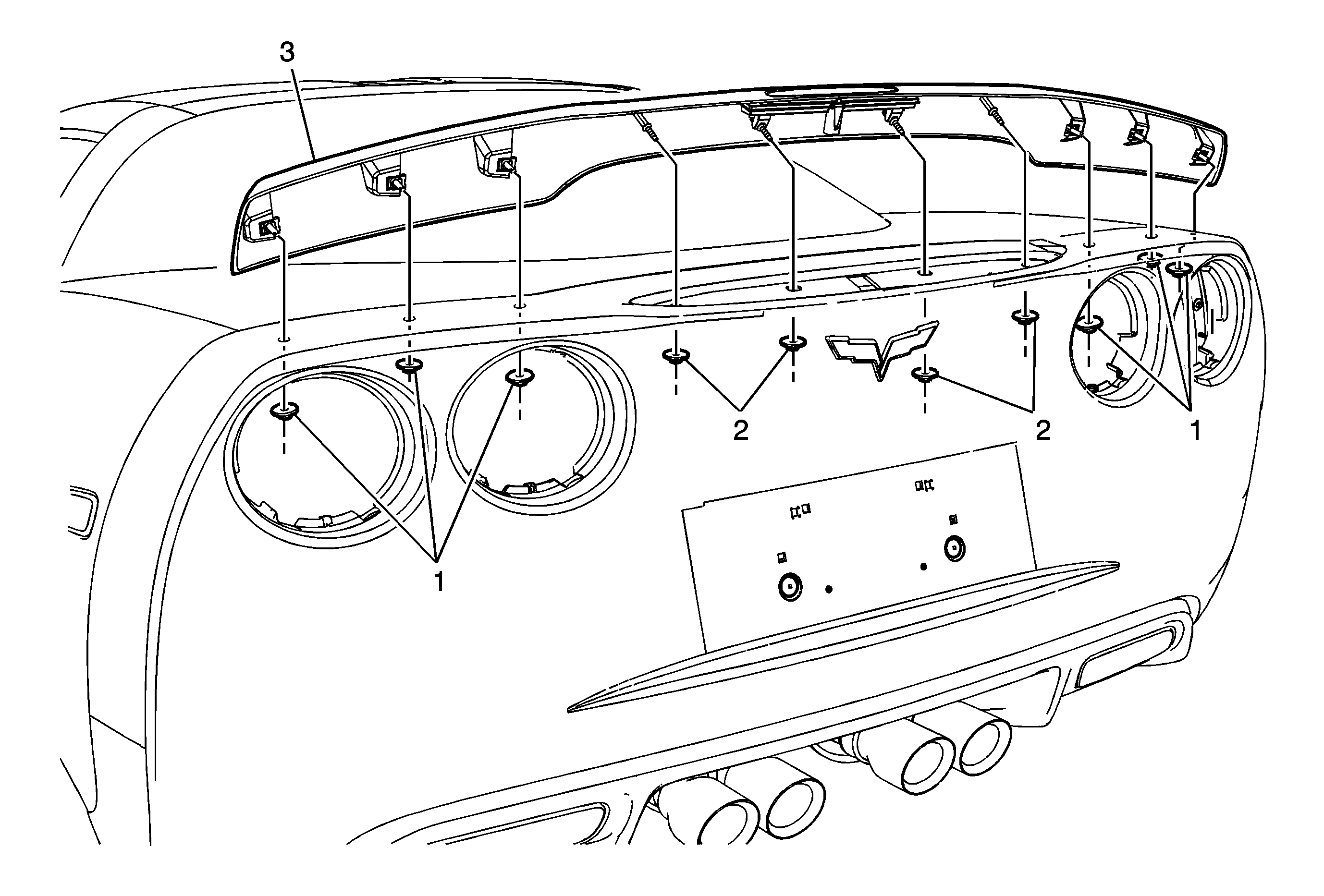 3

2

2

1

1