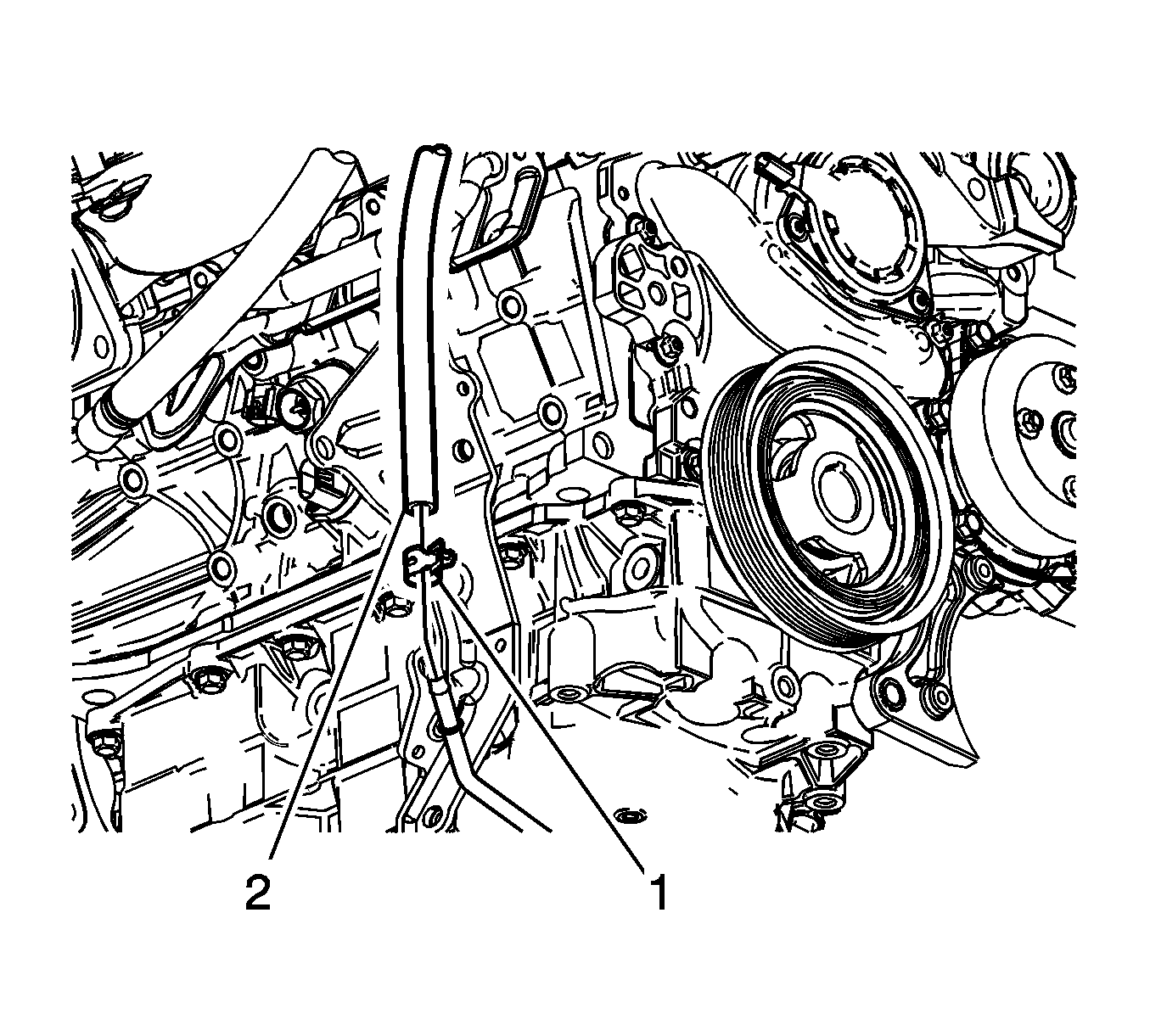 2

1