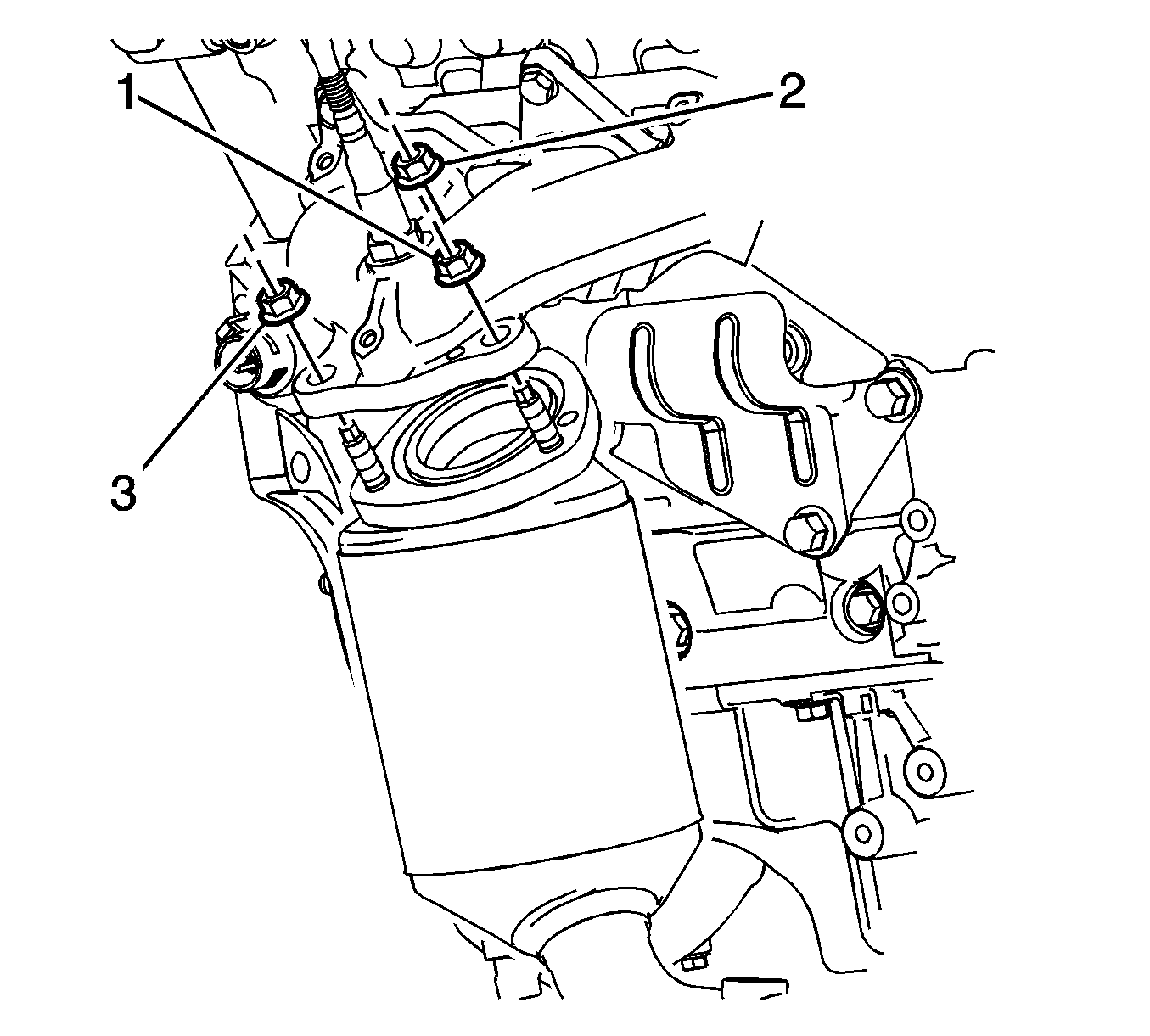 1
2
3