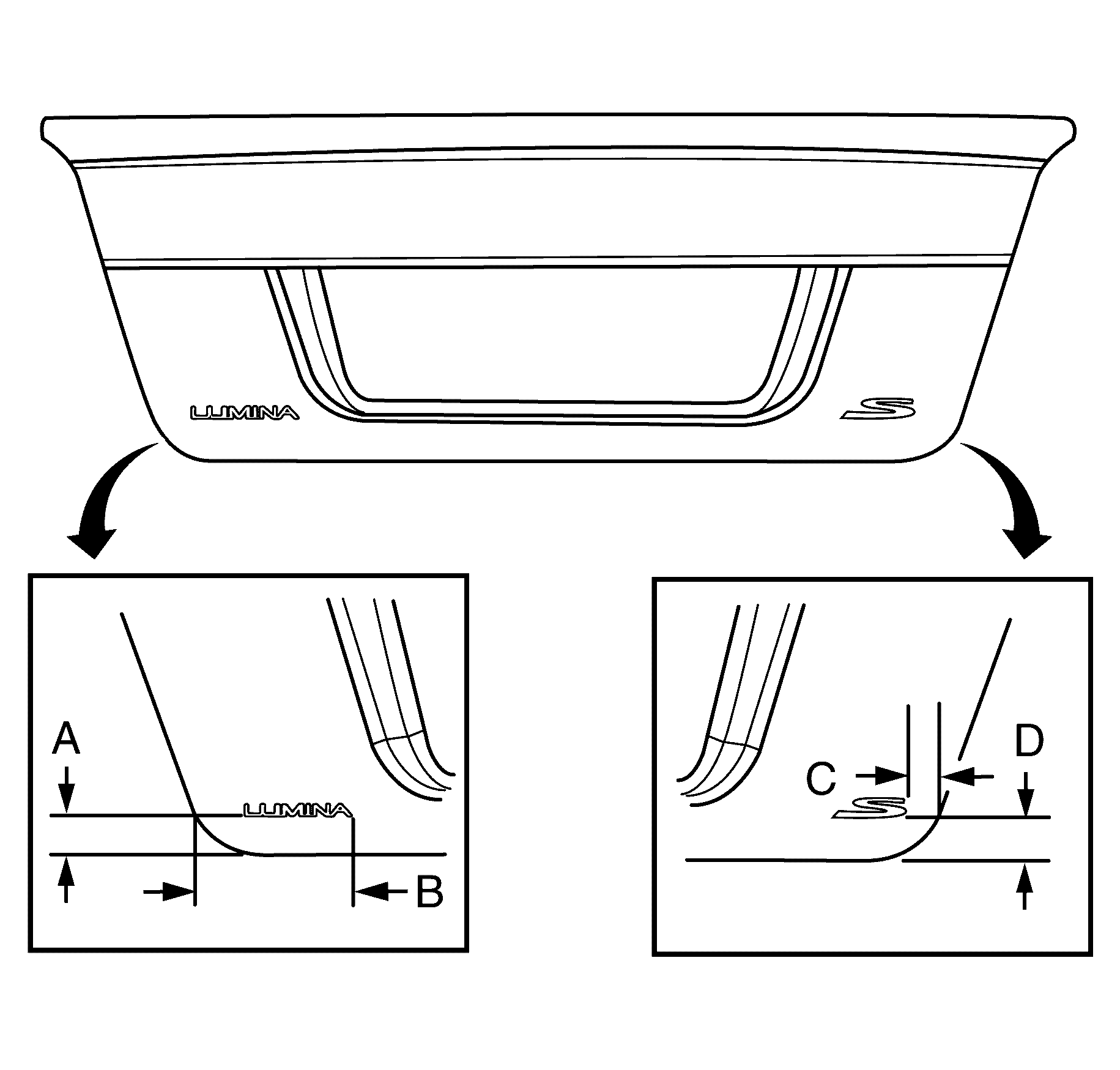 LUMINA
S
A
LUMINA
B
C
D
S