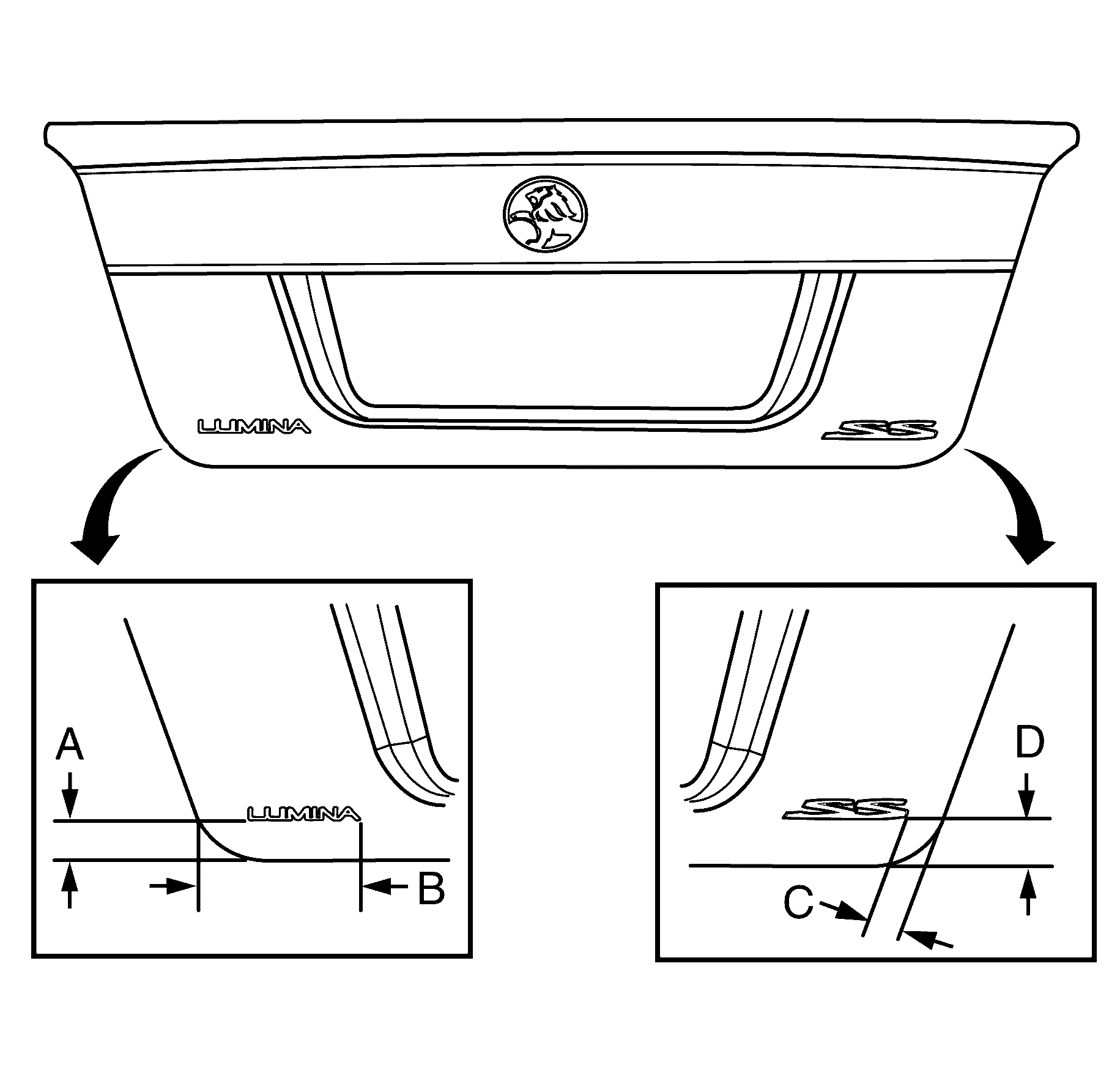 LUMINA
SS
A
LUMINA
B
D
SS
C