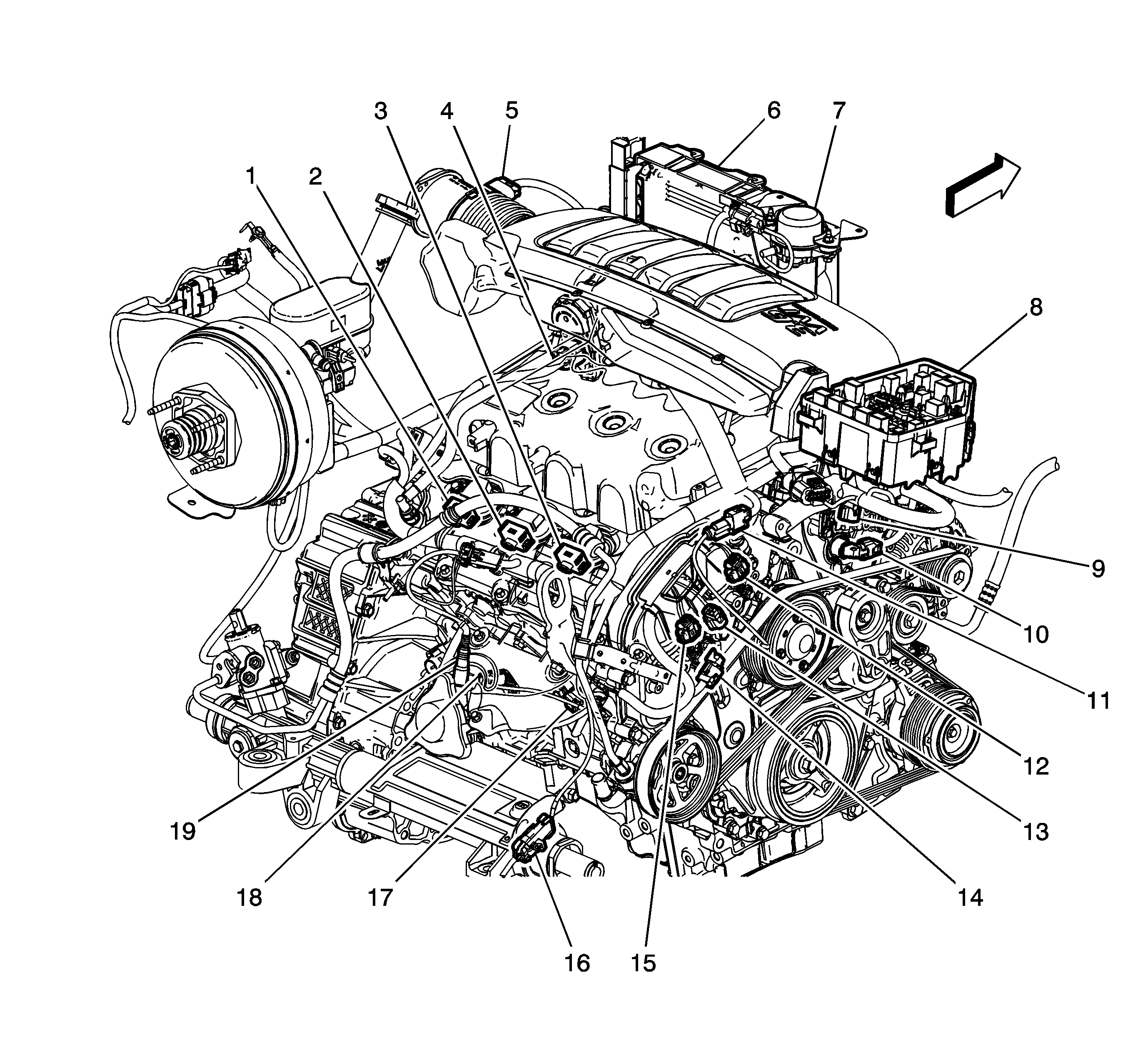 3
4
5
6
7
1
2
8
9
10
11
12
13
14
15
16
17
18
19