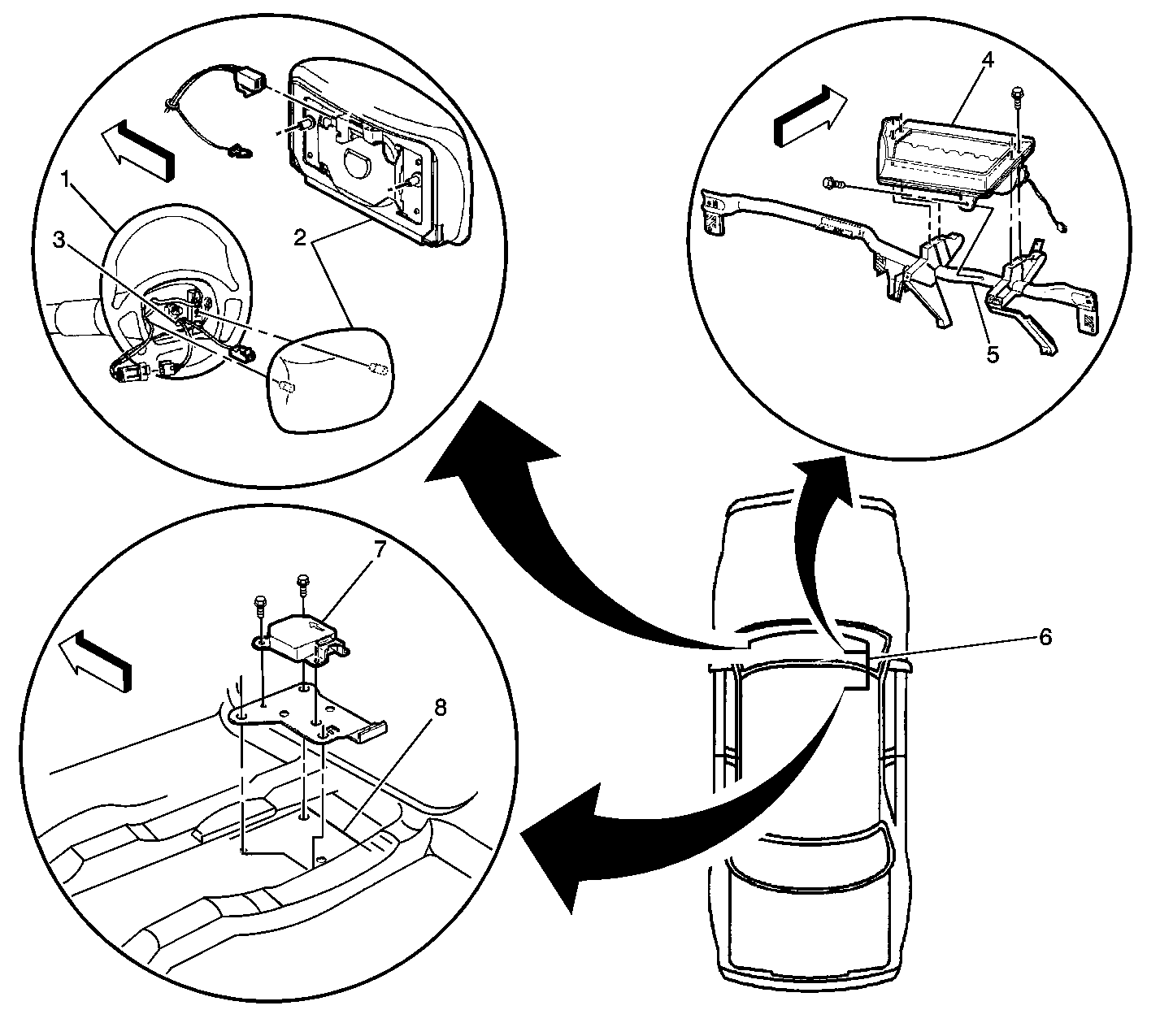 1
2
3
4
5
6
7
8