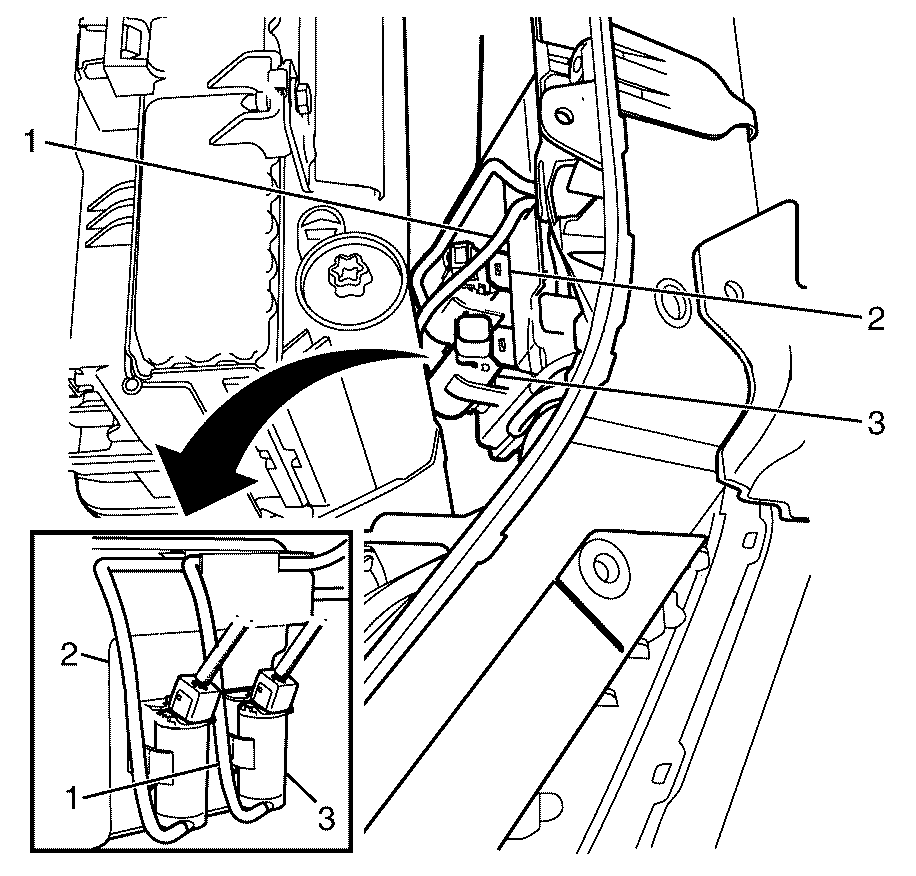 1
2
3
2
1
3