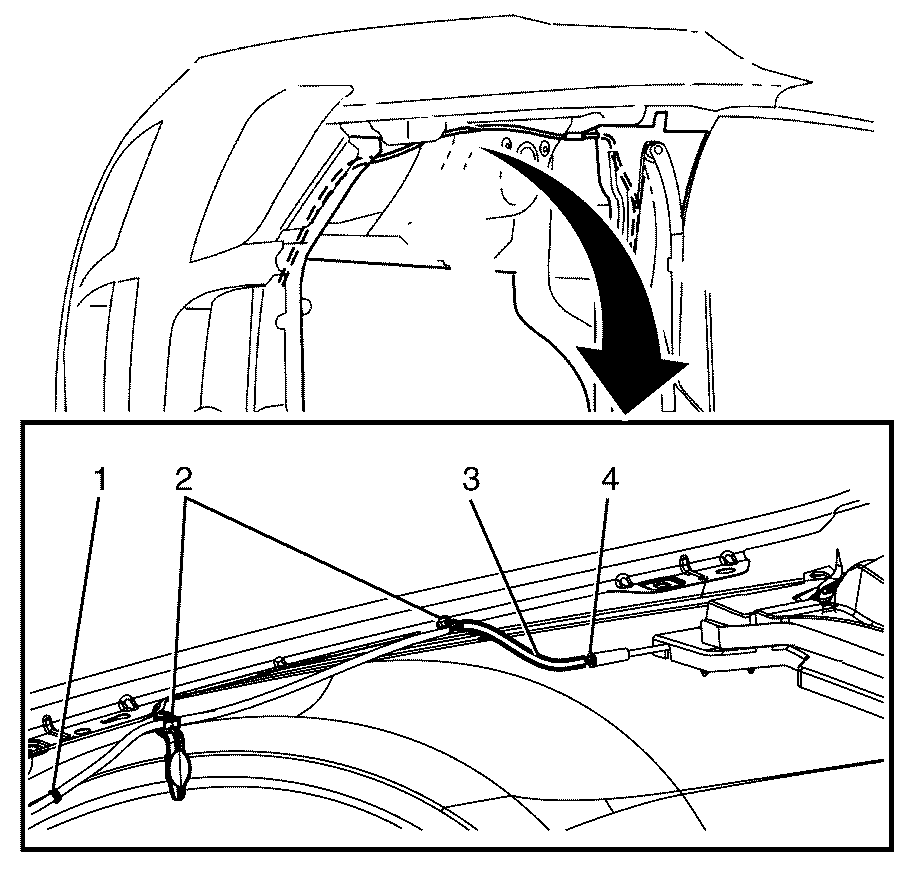 1
2
3
4