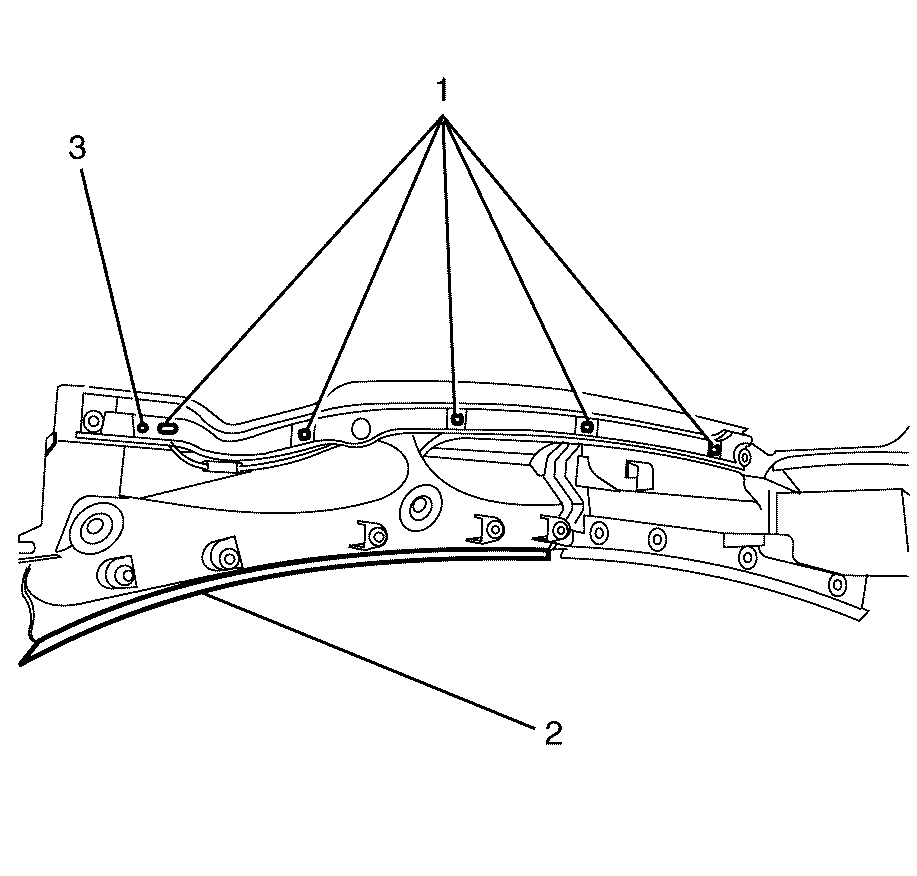 1
3
2